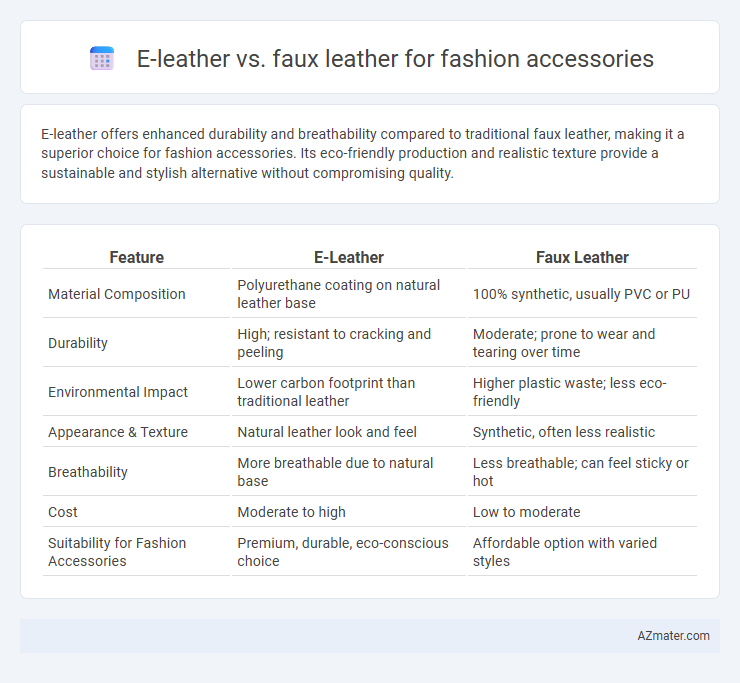 E-leather vs. faux leather for fashion accessories

E-leather offers enhanced durability and breathability compared to traditional faux leather, making it a superior choice for fashion accessories. Its eco-friendly production and realistic texture provide a sustainable and stylish alternative without compromising quality.

| Feature | E-Leather | Faux Leather |
|---|---|---|
| Material Composition | Polyurethane coating on natural leather base | 100% synthetic, usually PVC or PU |
| Durability | High; resistant to cracking and peeling | Moderate; prone to wear and tearing over time |
| Environmental Impact | Lower carbon footprint than traditional leather | Higher plastic waste; less eco-friendly |
| Appearance & Texture | Natural leather look and feel | Synthetic, often less realistic |
| Breathability | More breathable due to natural base | Less breathable; can feel sticky or hot |
| Cost | Moderate to high | Low to moderate |
| Suitability for Fashion Accessories | Premium, durable, eco-conscious choice | Affordable option with varied styles |

AZmater.com