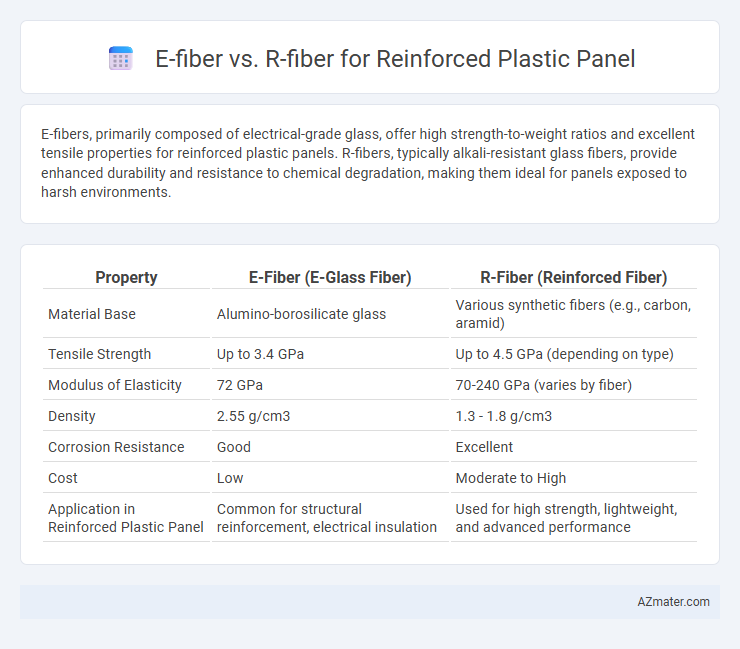 E-fiber vs. R-fiber for Reinforced Plastic Panel

E-fibers, primarily composed of electrical-grade glass, offer high strength-to-weight ratios and excellent tensile properties for reinforced plastic panels. R-fibers, typically alkali-resistant glass fibers, provide enhanced durability and resistance to chemical degradation, making them ideal for panels exposed to harsh environments.

| Property | E-Fiber (E-Glass Fiber) | R-Fiber (Reinforced Fiber) |
|---|---|---|
| Material Base | Alumino-borosilicate glass | Various synthetic fibers (e.g., carbon, aramid) |
| Tensile Strength | Up to 3.4 GPa | Up to 4.5 GPa (depending on type) |
| Modulus of Elasticity | 72 GPa | 70-240 GPa (varies by fiber) |
| Density | 2.55 g/cm3 | 1.3 - 1.8 g/cm3 |
| Corrosion Resistance | Good | Excellent |
| Cost | Low | Moderate to High |
| Application in Reinforced Plastic Panel | Common for structural reinforcement, electrical insulation | Used for high strength, lightweight, and advanced performance |

AZmater.com