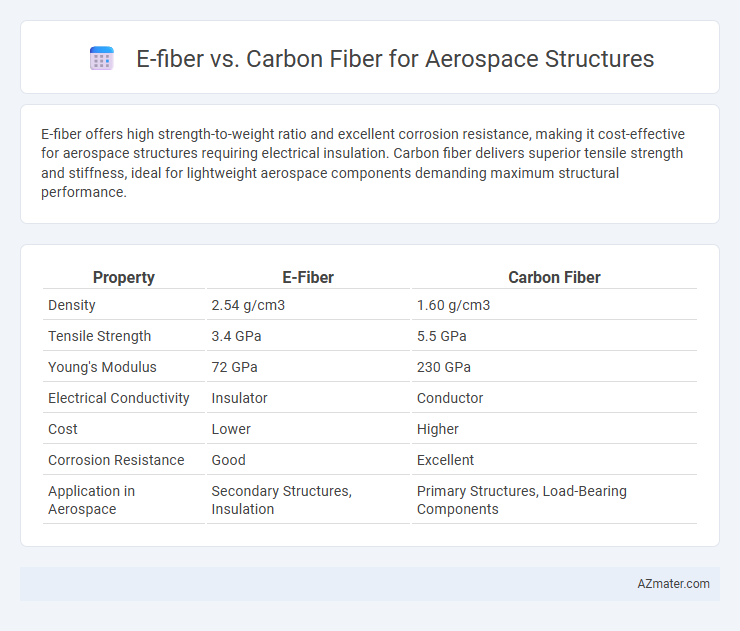 E-fiber vs. Carbon Fiber for Aerospace Structures

E-fiber offers high strength-to-weight ratio and excellent corrosion resistance, making it cost-effective for aerospace structures requiring electrical insulation. Carbon fiber delivers superior tensile strength and stiffness, ideal for lightweight aerospace components demanding maximum structural performance.

| Property | E-Fiber | Carbon Fiber |
|---|---|---|
| Density | 2.54 g/cm3 | 1.60 g/cm3 |
| Tensile Strength | 3.4 GPa | 5.5 GPa |
| Young's Modulus | 72 GPa | 230 GPa |
| Electrical Conductivity | Insulator | Conductor |
| Cost | Lower | Higher |
| Corrosion Resistance | Good | Excellent |
| Application in Aerospace | Secondary Structures, Insulation | Primary Structures, Load-Bearing Components |

AZmater.com