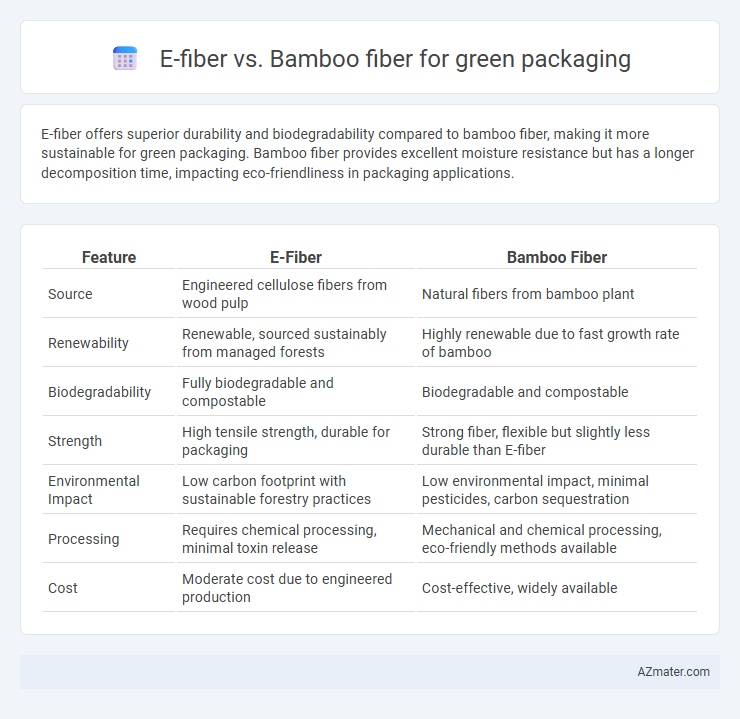 E-fiber vs. Bamboo fiber for green packaging

E-fiber offers superior durability and biodegradability compared to bamboo fiber, making it more sustainable for green packaging. Bamboo fiber provides excellent moisture resistance but has a longer decomposition time, impacting eco-friendliness in packaging applications.

| Feature | E-Fiber | Bamboo Fiber |
|---|---|---|
| Source | Engineered cellulose fibers from wood pulp | Natural fibers from bamboo plant |
| Renewability | Renewable, sourced sustainably from managed forests | Highly renewable due to fast growth rate of bamboo |
| Biodegradability | Fully biodegradable and compostable | Biodegradable and compostable |
| Strength | High tensile strength, durable for packaging | Strong fiber, flexible but slightly less durable than E-fiber |
| Environmental Impact | Low carbon footprint with sustainable forestry practices | Low environmental impact, minimal pesticides, carbon sequestration |
| Processing | Requires chemical processing, minimal toxin release | Mechanical and chemical processing, eco-friendly methods available |
| Cost | Moderate cost due to engineered production | Cost-effective, widely available |

AZmater.com