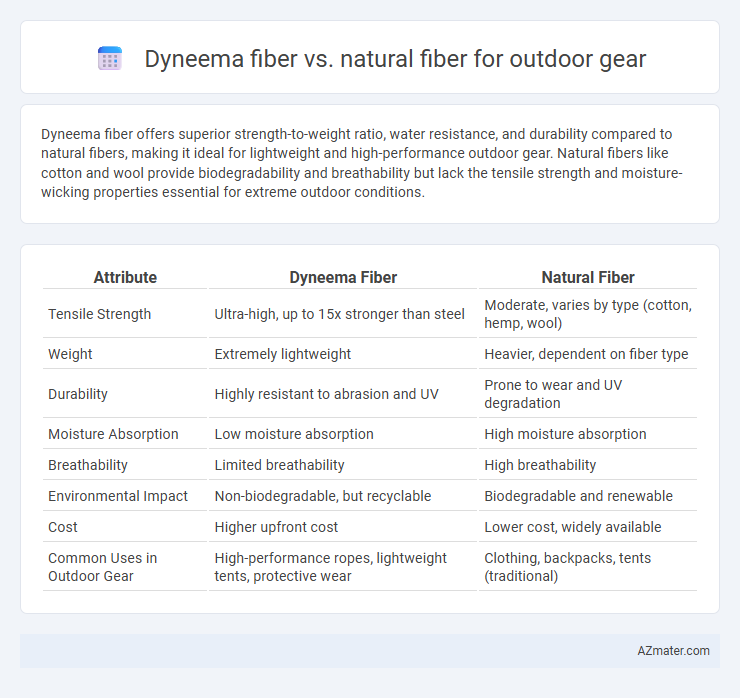 Dyneema fiber vs. natural fiber for outdoor gear

Dyneema fiber offers superior strength-to-weight ratio, water resistance, and durability compared to natural fibers, making it ideal for lightweight and high-performance outdoor gear. Natural fibers like cotton and wool provide biodegradability and breathability but lack the tensile strength and moisture-wicking properties essential for extreme outdoor conditions.

| Attribute | Dyneema Fiber | Natural Fiber |
|---|---|---|
| Tensile Strength | Ultra-high, up to 15x stronger than steel | Moderate, varies by type (cotton, hemp, wool) |
| Weight | Extremely lightweight | Heavier, dependent on fiber type |
| Durability | Highly resistant to abrasion and UV | Prone to wear and UV degradation |
| Moisture Absorption | Low moisture absorption | High moisture absorption |
| Breathability | Limited breathability | High breathability |
| Environmental Impact | Non-biodegradable, but recyclable | Biodegradable and renewable |
| Cost | Higher upfront cost | Lower cost, widely available |
| Common Uses in Outdoor Gear | High-performance ropes, lightweight tents, protective wear | Clothing, backpacks, tents (traditional) |

AZmater.com