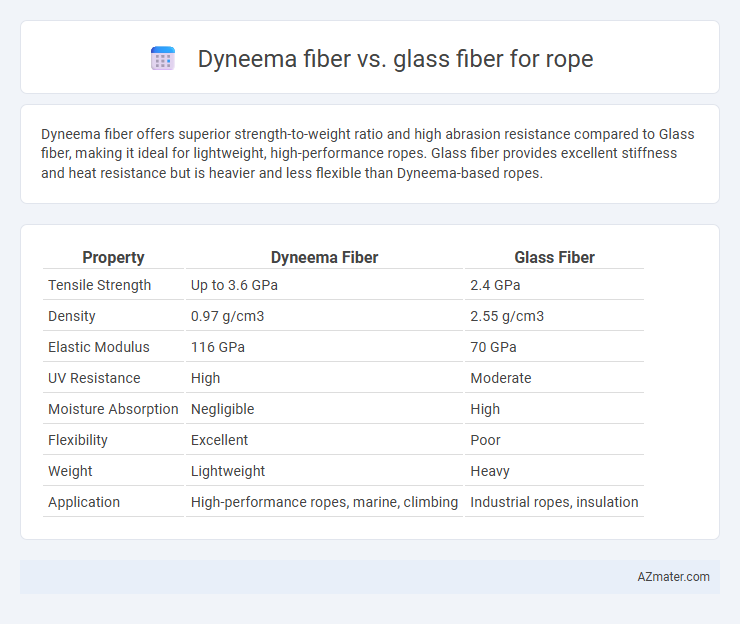 Dyneema fiber vs. glass fiber for rope

Dyneema fiber offers superior strength-to-weight ratio and high abrasion resistance compared to Glass fiber, making it ideal for lightweight, high-performance ropes. Glass fiber provides excellent stiffness and heat resistance but is heavier and less flexible than Dyneema-based ropes.

| Property | Dyneema Fiber | Glass Fiber |
|---|---|---|
| Tensile Strength | Up to 3.6 GPa | 2.4 GPa |
| Density | 0.97 g/cm3 | 2.55 g/cm3 |
| Elastic Modulus | 116 GPa | 70 GPa |
| UV Resistance | High | Moderate |
| Moisture Absorption | Negligible | High |
| Flexibility | Excellent | Poor |
| Weight | Lightweight | Heavy |
| Application | High-performance ropes, marine, climbing | Industrial ropes, insulation |

AZmater.com