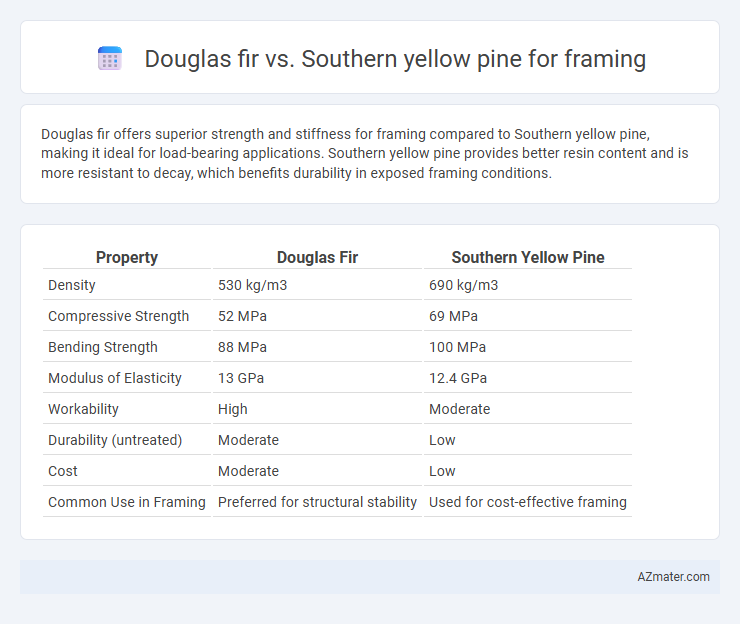 Douglas fir vs. Southern yellow pine for framing

Douglas fir offers superior strength and stiffness for framing compared to Southern yellow pine, making it ideal for load-bearing applications. Southern yellow pine provides better resin content and is more resistant to decay, which benefits durability in exposed framing conditions.

| Property | Douglas Fir | Southern Yellow Pine |
|---|---|---|
| Density | 530 kg/m3 | 690 kg/m3 |
| Compressive Strength | 52 MPa | 69 MPa |
| Bending Strength | 88 MPa | 100 MPa |
| Modulus of Elasticity | 13 GPa | 12.4 GPa |
| Workability | High | Moderate |
| Durability (untreated) | Moderate | Low |
| Cost | Moderate | Low |
| Common Use in Framing | Preferred for structural stability | Used for cost-effective framing |

AZmater.com