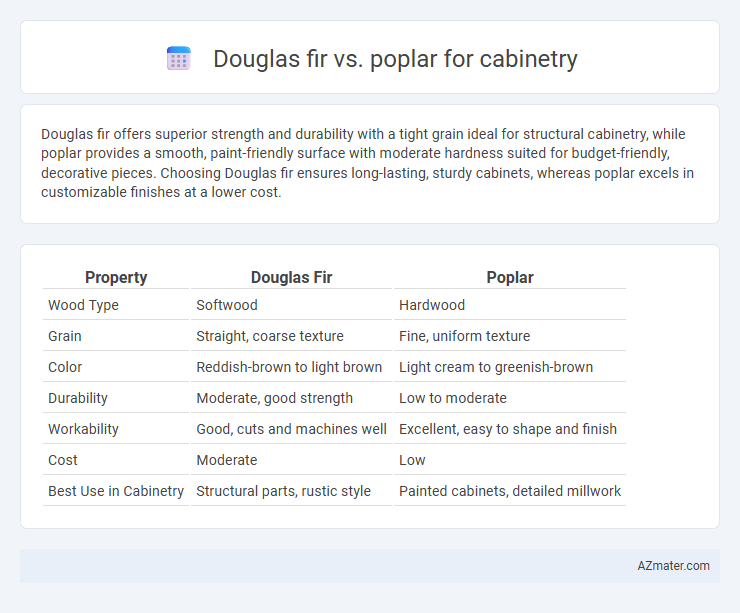 Douglas fir vs. poplar for cabinetry

Douglas fir offers superior strength and durability with a tight grain ideal for structural cabinetry, while poplar provides a smooth, paint-friendly surface with moderate hardness suited for budget-friendly, decorative pieces. Choosing Douglas fir ensures long-lasting, sturdy cabinets, whereas poplar excels in customizable finishes at a lower cost.

| Property | Douglas Fir | Poplar |
|---|---|---|
| Wood Type | Softwood | Hardwood |
| Grain | Straight, coarse texture | Fine, uniform texture |
| Color | Reddish-brown to light brown | Light cream to greenish-brown |
| Durability | Moderate, good strength | Low to moderate |
| Workability | Good, cuts and machines well | Excellent, easy to shape and finish |
| Cost | Moderate | Low |
| Best Use in Cabinetry | Structural parts, rustic style | Painted cabinets, detailed millwork |

AZmater.com