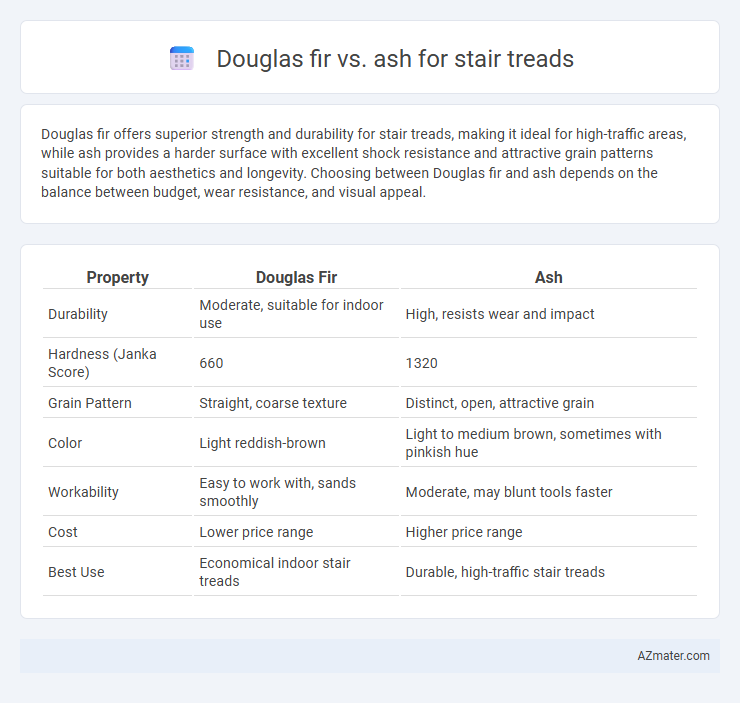 Douglas fir vs. ash for stair treads

Douglas fir offers superior strength and durability for stair treads, making it ideal for high-traffic areas, while ash provides a harder surface with excellent shock resistance and attractive grain patterns suitable for both aesthetics and longevity. Choosing between Douglas fir and ash depends on the balance between budget, wear resistance, and visual appeal.

| Property | Douglas Fir | Ash |
|---|---|---|
| Durability | Moderate, suitable for indoor use | High, resists wear and impact |
| Hardness (Janka Score) | 660 | 1320 |
| Grain Pattern | Straight, coarse texture | Distinct, open, attractive grain |
| Color | Light reddish-brown | Light to medium brown, sometimes with pinkish hue |
| Workability | Easy to work with, sands smoothly | Moderate, may blunt tools faster |
| Cost | Lower price range | Higher price range |
| Best Use | Economical indoor stair treads | Durable, high-traffic stair treads |

AZmater.com