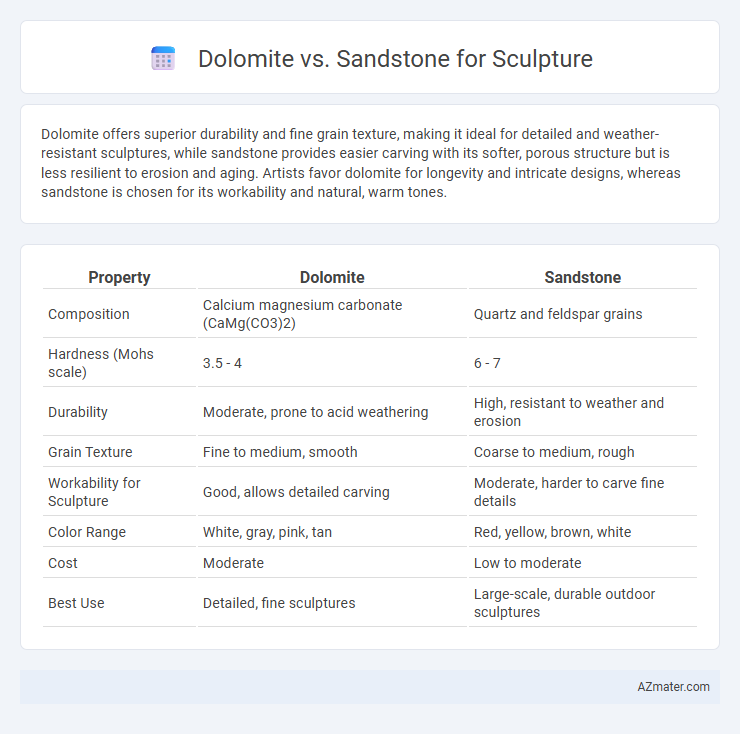 Dolomite vs. Sandstone for Sculpture

Dolomite offers superior durability and fine grain texture, making it ideal for detailed and weather-resistant sculptures, while sandstone provides easier carving with its softer, porous structure but is less resilient to erosion and aging. Artists favor dolomite for longevity and intricate designs, whereas sandstone is chosen for its workability and natural, warm tones.

| Property | Dolomite | Sandstone |
|---|---|---|
| Composition | Calcium magnesium carbonate (CaMg(CO3)2) | Quartz and feldspar grains |
| Hardness (Mohs scale) | 3.5 - 4 | 6 - 7 |
| Durability | Moderate, prone to acid weathering | High, resistant to weather and erosion |
| Grain Texture | Fine to medium, smooth | Coarse to medium, rough |
| Workability for Sculpture | Good, allows detailed carving | Moderate, harder to carve fine details |
| Color Range | White, gray, pink, tan | Red, yellow, brown, white |
| Cost | Moderate | Low to moderate |
| Best Use | Detailed, fine sculptures | Large-scale, durable outdoor sculptures |

AZmater.com