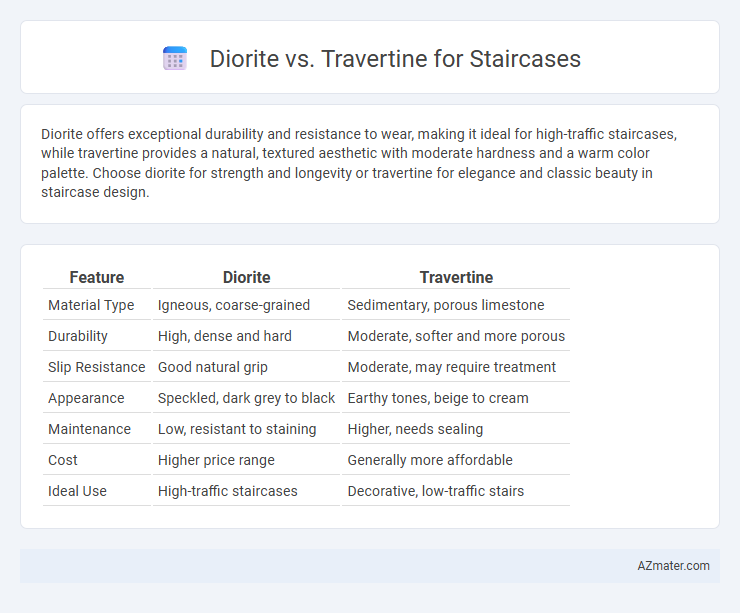 Diorite vs. Travertine for Staircases

Diorite offers exceptional durability and resistance to wear, making it ideal for high-traffic staircases, while travertine provides a natural, textured aesthetic with moderate hardness and a warm color palette. Choose diorite for strength and longevity or travertine for elegance and classic beauty in staircase design.

| Feature | Diorite | Travertine |
|---|---|---|
| Material Type | Igneous, coarse-grained | Sedimentary, porous limestone |
| Durability | High, dense and hard | Moderate, softer and more porous |
| Slip Resistance | Good natural grip | Moderate, may require treatment |
| Appearance | Speckled, dark grey to black | Earthy tones, beige to cream |
| Maintenance | Low, resistant to staining | Higher, needs sealing |
| Cost | Higher price range | Generally more affordable |
| Ideal Use | High-traffic staircases | Decorative, low-traffic stairs |

AZmater.com