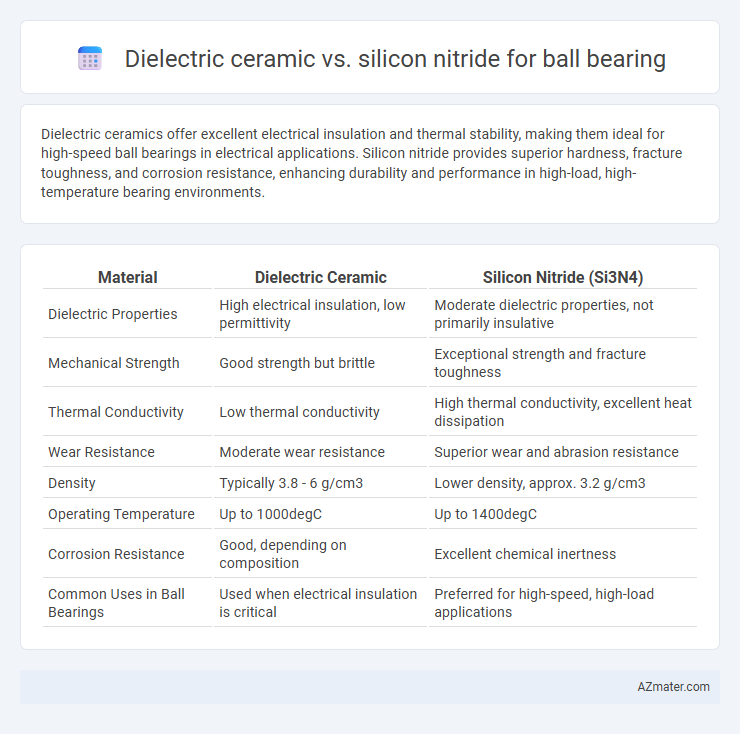 Dielectric ceramic vs. silicon nitride for ball bearing

Dielectric ceramics offer excellent electrical insulation and thermal stability, making them ideal for high-speed ball bearings in electrical applications. Silicon nitride provides superior hardness, fracture toughness, and corrosion resistance, enhancing durability and performance in high-load, high-temperature bearing environments.

| Material | Dielectric Ceramic | Silicon Nitride (Si3N4) |
|---|---|---|
| Dielectric Properties | High electrical insulation, low permittivity | Moderate dielectric properties, not primarily insulative |
| Mechanical Strength | Good strength but brittle | Exceptional strength and fracture toughness |
| Thermal Conductivity | Low thermal conductivity | High thermal conductivity, excellent heat dissipation |
| Wear Resistance | Moderate wear resistance | Superior wear and abrasion resistance |
| Density | Typically 3.8 - 6 g/cm3 | Lower density, approx. 3.2 g/cm3 |
| Operating Temperature | Up to 1000degC | Up to 1400degC |
| Corrosion Resistance | Good, depending on composition | Excellent chemical inertness |
| Common Uses in Ball Bearings | Used when electrical insulation is critical | Preferred for high-speed, high-load applications |

AZmater.com