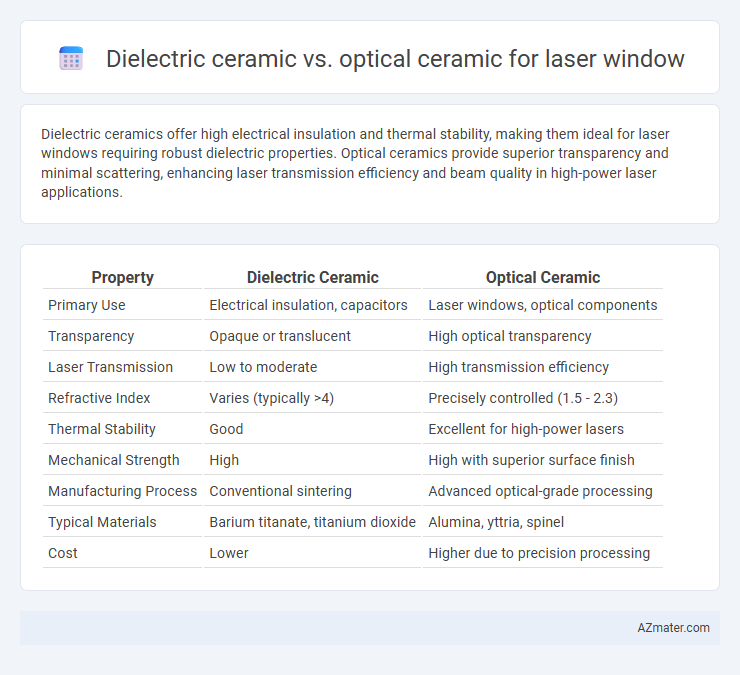 Dielectric ceramic vs. optical ceramic for laser window

Dielectric ceramics offer high electrical insulation and thermal stability, making them ideal for laser windows requiring robust dielectric properties. Optical ceramics provide superior transparency and minimal scattering, enhancing laser transmission efficiency and beam quality in high-power laser applications.

| Property | Dielectric Ceramic | Optical Ceramic |
|---|---|---|
| Primary Use | Electrical insulation, capacitors | Laser windows, optical components |
| Transparency | Opaque or translucent | High optical transparency |
| Laser Transmission | Low to moderate | High transmission efficiency |
| Refractive Index | Varies (typically >4) | Precisely controlled (1.5 - 2.3) |
| Thermal Stability | Good | Excellent for high-power lasers |
| Mechanical Strength | High | High with superior surface finish |
| Manufacturing Process | Conventional sintering | Advanced optical-grade processing |
| Typical Materials | Barium titanate, titanium dioxide | Alumina, yttria, spinel |
| Cost | Lower | Higher due to precision processing |

AZmater.com