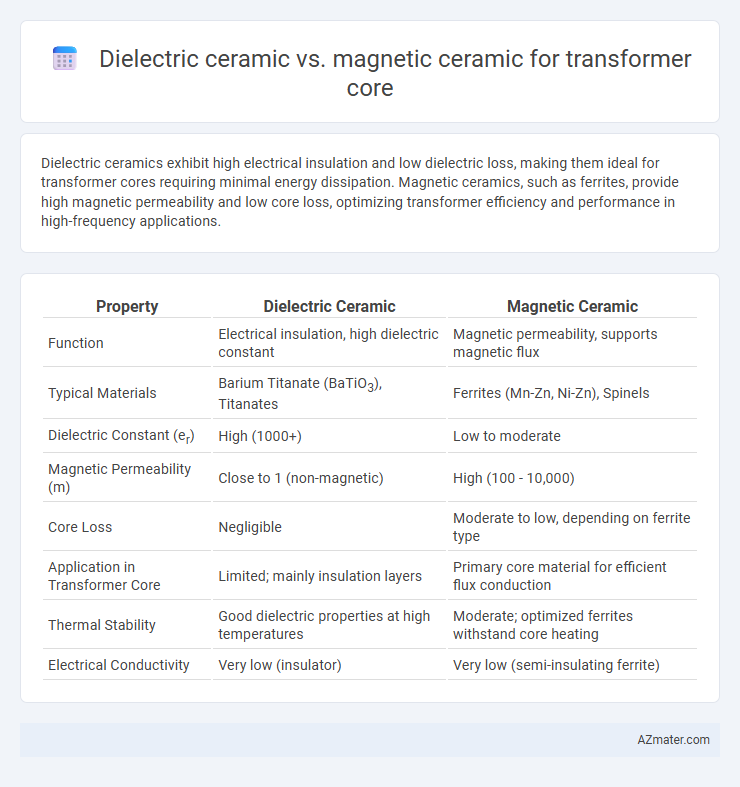 Dielectric ceramic vs. magnetic ceramic for transformer core

Dielectric ceramics exhibit high electrical insulation and low dielectric loss, making them ideal for transformer cores requiring minimal energy dissipation. Magnetic ceramics, such as ferrites, provide high magnetic permeability and low core loss, optimizing transformer efficiency and performance in high-frequency applications.

| Property | Dielectric Ceramic | Magnetic Ceramic |
|---|---|---|
| Function | Electrical insulation, high dielectric constant | Magnetic permeability, supports magnetic flux |
| Typical Materials | Barium Titanate ($BaTiO_3$), Titanates | Ferrites (Mn-Zn, Ni-Zn), Spinels |
| Dielectric Constant ($e_r$) | High (1000+) | Low to moderate |
| Magnetic Permeability (m) | Close to 1 (non-magnetic) | High (100 - 10,000) |
| Core Loss | Negligible | Moderate to low, depending on ferrite type |
| Application in Transformer Core | Limited; mainly insulation layers | Primary core material for efficient flux conduction |
| Thermal Stability | Good dielectric properties at high temperatures | Moderate; optimized ferrites withstand core heating |
| Electrical Conductivity | Very low (insulator) | Very low (semi-insulating ferrite) |

AZmater.com