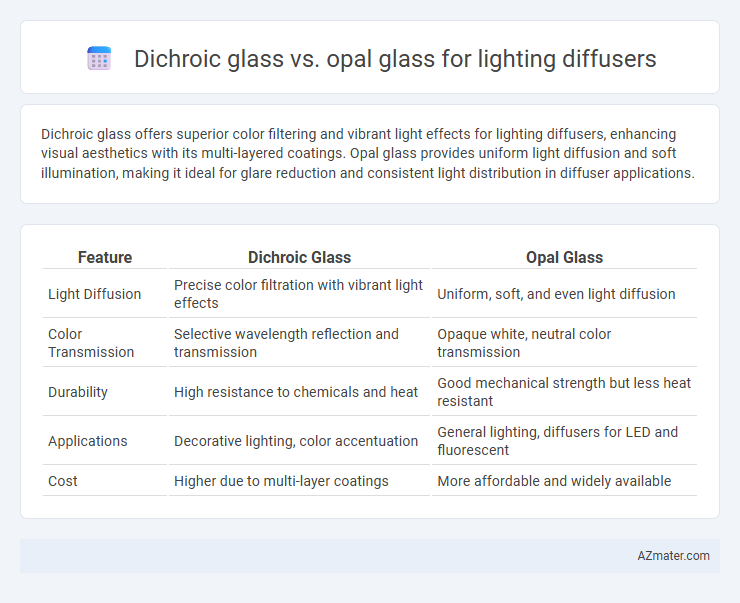 Dichroic glass vs. opal glass for lighting diffusers

Dichroic glass offers superior color filtering and vibrant light effects for lighting diffusers, enhancing visual aesthetics with its multi-layered coatings. Opal glass provides uniform light diffusion and soft illumination, making it ideal for glare reduction and consistent light distribution in diffuser applications.

| Feature | Dichroic Glass | Opal Glass |
|---|---|---|
| Light Diffusion | Precise color filtration with vibrant light effects | Uniform, soft, and even light diffusion |
| Color Transmission | Selective wavelength reflection and transmission | Opaque white, neutral color transmission |
| Durability | High resistance to chemicals and heat | Good mechanical strength but less heat resistant |
| Applications | Decorative lighting, color accentuation | General lighting, diffusers for LED and fluorescent |
| Cost | Higher due to multi-layer coatings | More affordable and widely available |

AZmater.com