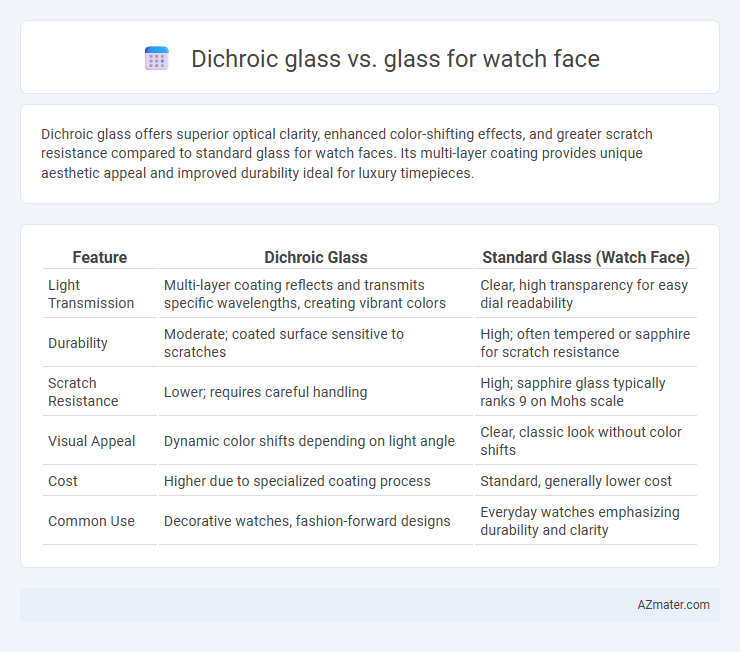 Dichroic glass vs. glass for watch face

Dichroic glass offers superior optical clarity, enhanced color-shifting effects, and greater scratch resistance compared to standard glass for watch faces. Its multi-layer coating provides unique aesthetic appeal and improved durability ideal for luxury timepieces.

| Feature | Dichroic Glass | Standard Glass (Watch Face) |
|---|---|---|
| Light Transmission | Multi-layer coating reflects and transmits specific wavelengths, creating vibrant colors | Clear, high transparency for easy dial readability |
| Durability | Moderate; coated surface sensitive to scratches | High; often tempered or sapphire for scratch resistance |
| Scratch Resistance | Lower; requires careful handling | High; sapphire glass typically ranks 9 on Mohs scale |
| Visual Appeal | Dynamic color shifts depending on light angle | Clear, classic look without color shifts |
| Cost | Higher due to specialized coating process | Standard, generally lower cost |
| Common Use | Decorative watches, fashion-forward designs | Everyday watches emphasizing durability and clarity |

AZmater.com