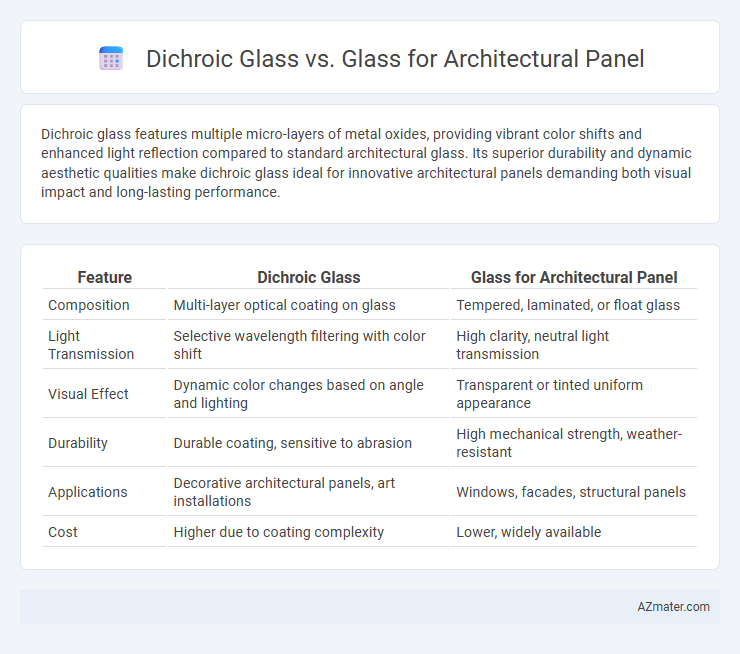 Dichroic Glass vs. Glass for Architectural Panel

Dichroic glass features multiple micro-layers of metal oxides, providing vibrant color shifts and enhanced light reflection compared to standard architectural glass. Its superior durability and dynamic aesthetic qualities make dichroic glass ideal for innovative architectural panels demanding both visual impact and long-lasting performance.

| Feature | Dichroic Glass | Glass for Architectural Panel |
|---|---|---|
| Composition | Multi-layer optical coating on glass | Tempered, laminated, or float glass |
| Light Transmission | Selective wavelength filtering with color shift | High clarity, neutral light transmission |
| Visual Effect | Dynamic color changes based on angle and lighting | Transparent or tinted uniform appearance |
| Durability | Durable coating, sensitive to abrasion | High mechanical strength, weather-resistant |
| Applications | Decorative architectural panels, art installations | Windows, facades, structural panels |
| Cost | Higher due to coating complexity | Lower, widely available |

AZmater.com