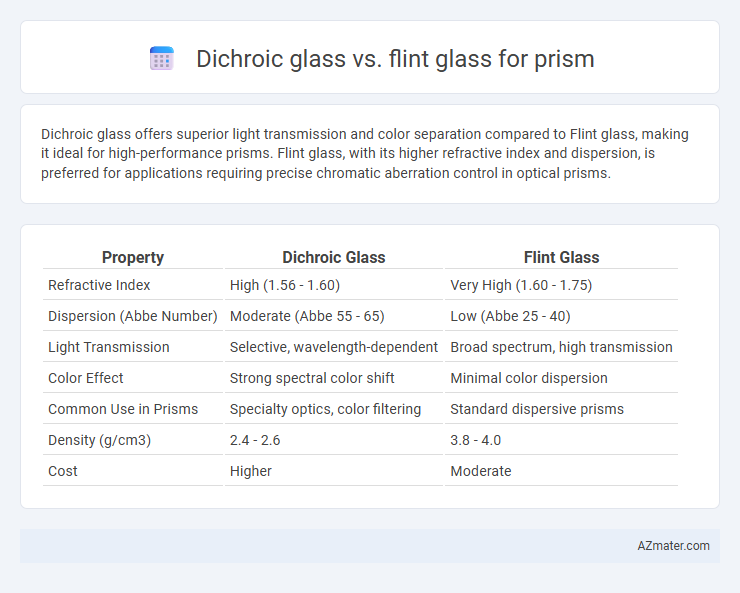 Dichroic glass vs. flint glass for prism

Dichroic glass offers superior light transmission and color separation compared to Flint glass, making it ideal for high-performance prisms. Flint glass, with its higher refractive index and dispersion, is preferred for applications requiring precise chromatic aberration control in optical prisms.

| Property | Dichroic Glass | Flint Glass |
|---|---|---|
| Refractive Index | High (1.56 - 1.60) | Very High (1.60 - 1.75) |
| Dispersion (Abbe Number) | Moderate (Abbe 55 - 65) | Low (Abbe 25 - 40) |
| Light Transmission | Selective, wavelength-dependent | Broad spectrum, high transmission |
| Color Effect | Strong spectral color shift | Minimal color dispersion |
| Common Use in Prisms | Specialty optics, color filtering | Standard dispersive prisms |
| Density (g/cm3) | 2.4 - 2.6 | 3.8 - 4.0 |
| Cost | Higher | Moderate |

AZmater.com