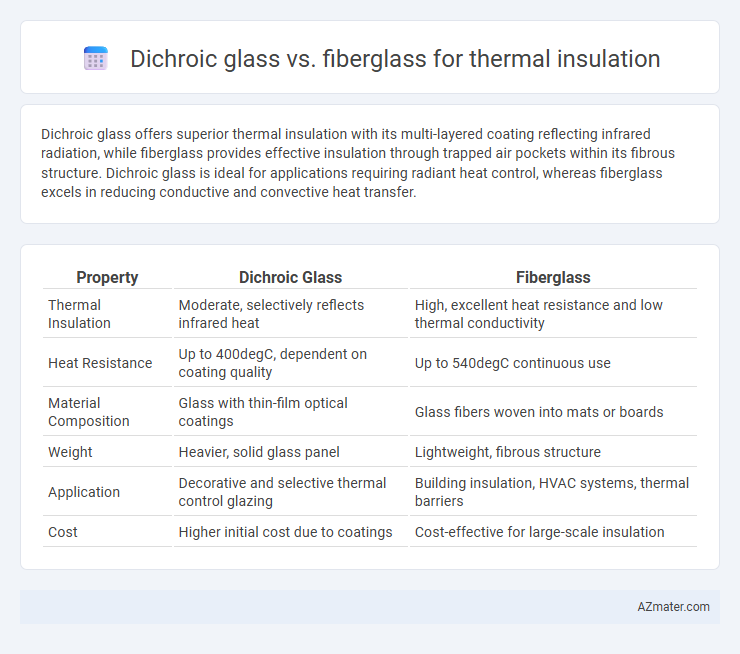 Dichroic glass vs. fiberglass for thermal insulation

Dichroic glass offers superior thermal insulation with its multi-layered coating reflecting infrared radiation, while fiberglass provides effective insulation through trapped air pockets within its fibrous structure. Dichroic glass is ideal for applications requiring radiant heat control, whereas fiberglass excels in reducing conductive and convective heat transfer.

| Property | Dichroic Glass | Fiberglass |
|---|---|---|
| Thermal Insulation | Moderate, selectively reflects infrared heat | High, excellent heat resistance and low thermal conductivity |
| Heat Resistance | Up to 400degC, dependent on coating quality | Up to 540degC continuous use |
| Material Composition | Glass with thin-film optical coatings | Glass fibers woven into mats or boards |
| Weight | Heavier, solid glass panel | Lightweight, fibrous structure |
| Application | Decorative and selective thermal control glazing | Building insulation, HVAC systems, thermal barriers |
| Cost | Higher initial cost due to coatings | Cost-effective for large-scale insulation |

AZmater.com