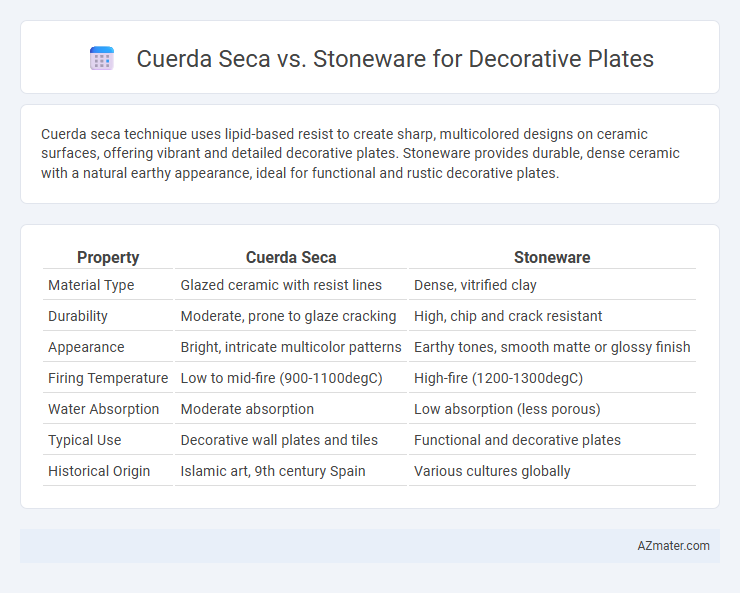 Cuerda Seca vs. Stoneware for Decorative Plates

Cuerda seca technique uses lipid-based resist to create sharp, multicolored designs on ceramic surfaces, offering vibrant and detailed decorative plates. Stoneware provides durable, dense ceramic with a natural earthy appearance, ideal for functional and rustic decorative plates.

| Property | Cuerda Seca | Stoneware |
|---|---|---|
| Material Type | Glazed ceramic with resist lines | Dense, vitrified clay |
| Durability | Moderate, prone to glaze cracking | High, chip and crack resistant |
| Appearance | Bright, intricate multicolor patterns | Earthy tones, smooth matte or glossy finish |
| Firing Temperature | Low to mid-fire (900-1100degC) | High-fire (1200-1300degC) |
| Water Absorption | Moderate absorption | Low absorption (less porous) |
| Typical Use | Decorative wall plates and tiles | Functional and decorative plates |
| Historical Origin | Islamic art, 9th century Spain | Various cultures globally |

AZmater.com