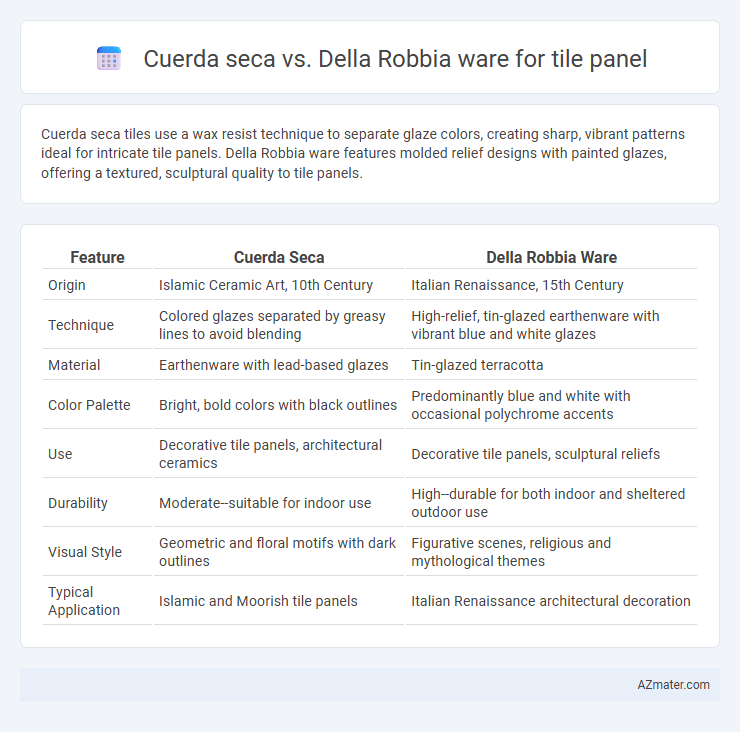 Cuerda seca vs. Della Robbia ware for tile panel

Cuerda seca tiles use a wax resist technique to separate glaze colors, creating sharp, vibrant patterns ideal for intricate tile panels. Della Robbia ware features molded relief designs with painted glazes, offering a textured, sculptural quality to tile panels.

| Feature | Cuerda Seca | Della Robbia Ware |
|---|---|---|
| Origin | Islamic Ceramic Art, 10th Century | Italian Renaissance, 15th Century |
| Technique | Colored glazes separated by greasy lines to avoid blending | High-relief, tin-glazed earthenware with vibrant blue and white glazes |
| Material | Earthenware with lead-based glazes | Tin-glazed terracotta |
| Color Palette | Bright, bold colors with black outlines | Predominantly blue and white with occasional polychrome accents |
| Use | Decorative tile panels, architectural ceramics | Decorative tile panels, sculptural reliefs |
| Durability | Moderate--suitable for indoor use | High--durable for both indoor and sheltered outdoor use |
| Visual Style | Geometric and floral motifs with dark outlines | Figurative scenes, religious and mythological themes |
| Typical Application | Islamic and Moorish tile panels | Italian Renaissance architectural decoration |

AZmater.com