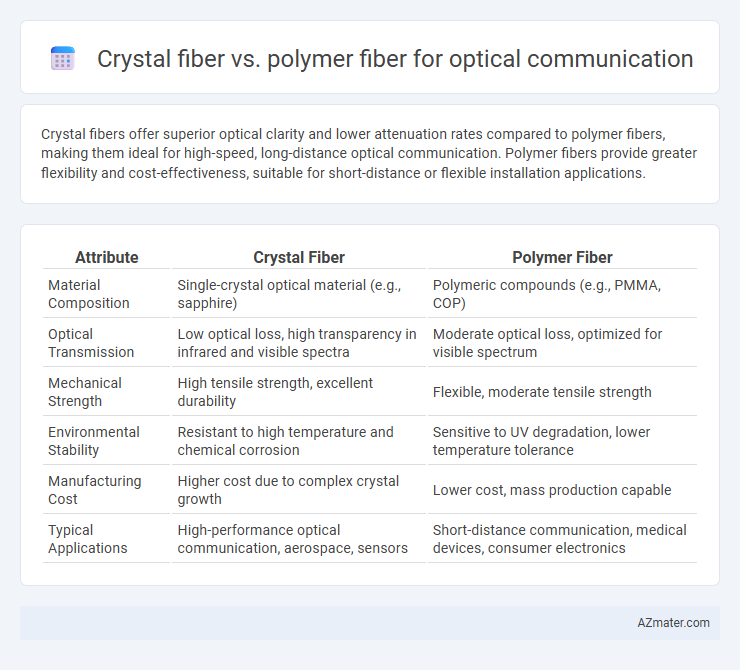 Crystal fiber vs. polymer fiber for optical communication

Crystal fibers offer superior optical clarity and lower attenuation rates compared to polymer fibers, making them ideal for high-speed, long-distance optical communication. Polymer fibers provide greater flexibility and cost-effectiveness, suitable for short-distance or flexible installation applications.

| Attribute | Crystal Fiber | Polymer Fiber |
|---|---|---|
| Material Composition | Single-crystal optical material (e.g., sapphire) | Polymeric compounds (e.g., PMMA, COP) |
| Optical Transmission | Low optical loss, high transparency in infrared and visible spectra | Moderate optical loss, optimized for visible spectrum |
| Mechanical Strength | High tensile strength, excellent durability | Flexible, moderate tensile strength |
| Environmental Stability | Resistant to high temperature and chemical corrosion | Sensitive to UV degradation, lower temperature tolerance |
| Manufacturing Cost | Higher cost due to complex crystal growth | Lower cost, mass production capable |
| Typical Applications | High-performance optical communication, aerospace, sensors | Short-distance communication, medical devices, consumer electronics |

AZmater.com