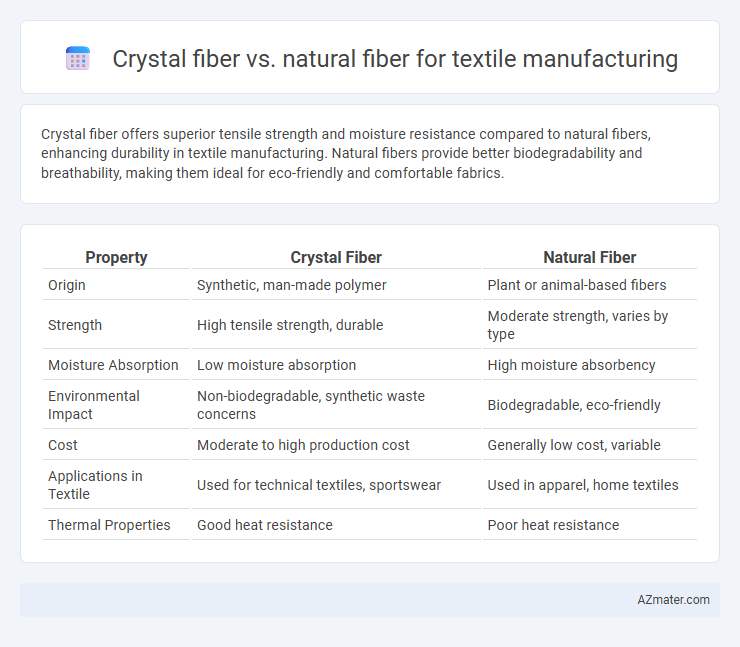 Crystal fiber vs. natural fiber for textile manufacturing

Crystal fiber offers superior tensile strength and moisture resistance compared to natural fibers, enhancing durability in textile manufacturing. Natural fibers provide better biodegradability and breathability, making them ideal for eco-friendly and comfortable fabrics.

| Property | Crystal Fiber | Natural Fiber |
|---|---|---|
| Origin | Synthetic, man-made polymer | Plant or animal-based fibers |
| Strength | High tensile strength, durable | Moderate strength, varies by type |
| Moisture Absorption | Low moisture absorption | High moisture absorbency |
| Environmental Impact | Non-biodegradable, synthetic waste concerns | Biodegradable, eco-friendly |
| Cost | Moderate to high production cost | Generally low cost, variable |
| Applications in Textile | Used for technical textiles, sportswear | Used in apparel, home textiles |
| Thermal Properties | Good heat resistance | Poor heat resistance |

AZmater.com