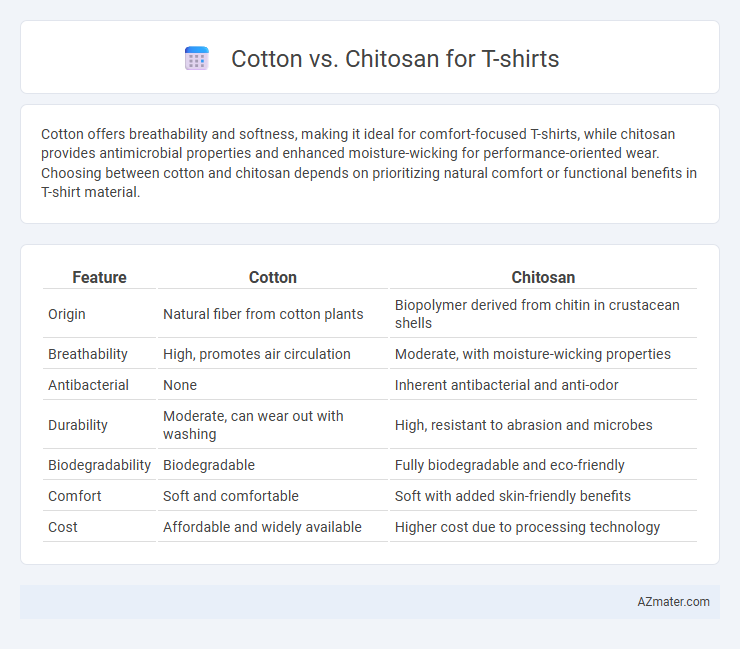 Cotton vs. Chitosan for T-shirts

Cotton offers breathability and softness, making it ideal for comfort-focused T-shirts, while chitosan provides antimicrobial properties and enhanced moisture-wicking for performance-oriented wear. Choosing between cotton and chitosan depends on prioritizing natural comfort or functional benefits in T-shirt material.

| Feature | Cotton | Chitosan |
|---|---|---|
| Origin | Natural fiber from cotton plants | Biopolymer derived from chitin in crustacean shells |
| Breathability | High, promotes air circulation | Moderate, with moisture-wicking properties |
| Antibacterial | None | Inherent antibacterial and anti-odor |
| Durability | Moderate, can wear out with washing | High, resistant to abrasion and microbes |
| Biodegradability | Biodegradable | Fully biodegradable and eco-friendly |
| Comfort | Soft and comfortable | Soft with added skin-friendly benefits |
| Cost | Affordable and widely available | Higher cost due to processing technology |

AZmater.com