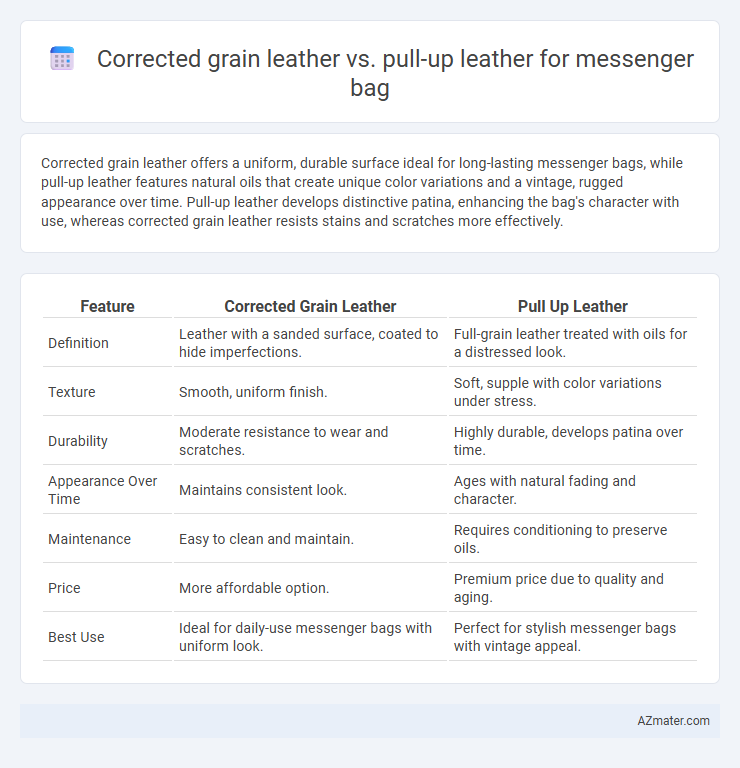 Corrected grain leather vs. pull-up leather for messenger bag

Corrected grain leather offers a uniform, durable surface ideal for long-lasting messenger bags, while pull-up leather features natural oils that create unique color variations and a vintage, rugged appearance over time. Pull-up leather develops distinctive patina, enhancing the bag's character with use, whereas corrected grain leather resists stains and scratches more effectively.

| Feature | Corrected Grain Leather | Pull Up Leather |
|---|---|---|
| Definition | Leather with a sanded surface, coated to hide imperfections. | Full-grain leather treated with oils for a distressed look. |
| Texture | Smooth, uniform finish. | Soft, supple with color variations under stress. |
| Durability | Moderate resistance to wear and scratches. | Highly durable, develops patina over time. |
| Appearance Over Time | Maintains consistent look. | Ages with natural fading and character. |
| Maintenance | Easy to clean and maintain. | Requires conditioning to preserve oils. |
| Price | More affordable option. | Premium price due to quality and aging. |
| Best Use | Ideal for daily-use messenger bags with uniform look. | Perfect for stylish messenger bags with vintage appeal. |

AZmater.com