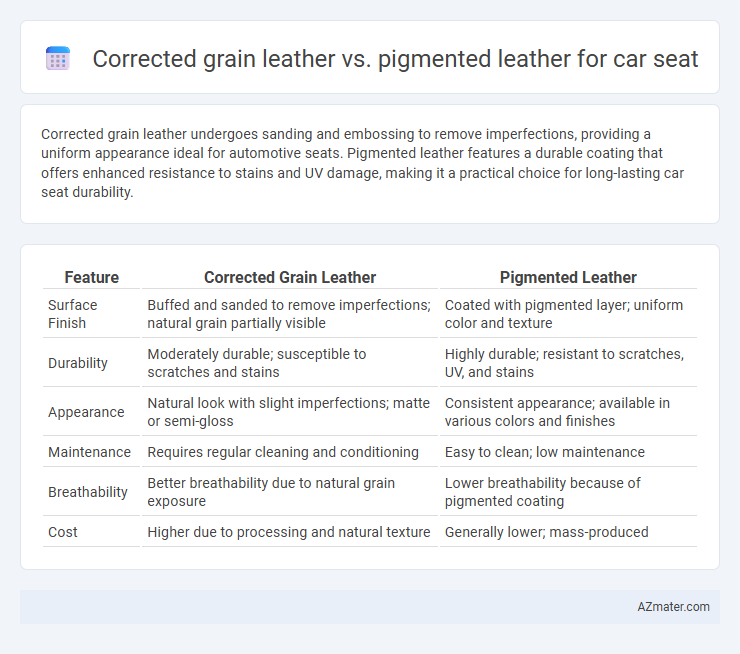 Corrected grain leather vs. pigmented leather for car seat

Corrected grain leather undergoes sanding and embossing to remove imperfections, providing a uniform appearance ideal for automotive seats. Pigmented leather features a durable coating that offers enhanced resistance to stains and UV damage, making it a practical choice for long-lasting car seat durability.

| Feature | Corrected Grain Leather | Pigmented Leather |
|---|---|---|
| Surface Finish | Buffed and sanded to remove imperfections; natural grain partially visible | Coated with pigmented layer; uniform color and texture |
| Durability | Moderately durable; susceptible to scratches and stains | Highly durable; resistant to scratches, UV, and stains |
| Appearance | Natural look with slight imperfections; matte or semi-gloss | Consistent appearance; available in various colors and finishes |
| Maintenance | Requires regular cleaning and conditioning | Easy to clean; low maintenance |
| Breathability | Better breathability due to natural grain exposure | Lower breathability because of pigmented coating |
| Cost | Higher due to processing and natural texture | Generally lower; mass-produced |

AZmater.com