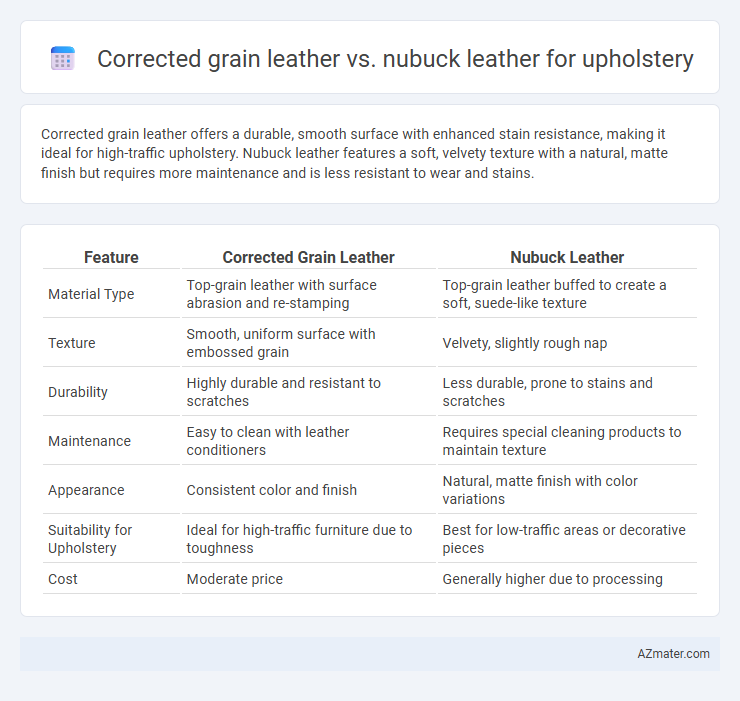 Corrected grain leather vs. nubuck leather for upholstery

Corrected grain leather offers a durable, smooth surface with enhanced stain resistance, making it ideal for high-traffic upholstery. Nubuck leather features a soft, velvety texture with a natural, matte finish but requires more maintenance and is less resistant to wear and stains.

| Feature | Corrected Grain Leather | Nubuck Leather |
|---|---|---|
| Material Type | Top-grain leather with surface abrasion and re-stamping | Top-grain leather buffed to create a soft, suede-like texture |
| Texture | Smooth, uniform surface with embossed grain | Velvety, slightly rough nap |
| Durability | Highly durable and resistant to scratches | Less durable, prone to stains and scratches |
| Maintenance | Easy to clean with leather conditioners | Requires special cleaning products to maintain texture |
| Appearance | Consistent color and finish | Natural, matte finish with color variations |
| Suitability for Upholstery | Ideal for high-traffic furniture due to toughness | Best for low-traffic areas or decorative pieces |
| Cost | Moderate price | Generally higher due to processing |

AZmater.com