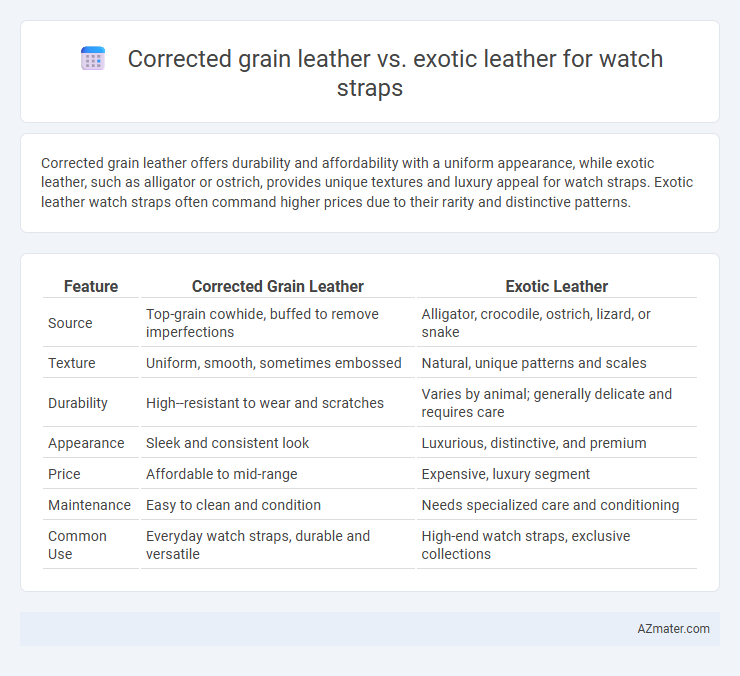 Corrected grain leather vs. exotic leather for watch straps

Corrected grain leather offers durability and affordability with a uniform appearance, while exotic leather, such as alligator or ostrich, provides unique textures and luxury appeal for watch straps. Exotic leather watch straps often command higher prices due to their rarity and distinctive patterns.

| Feature | Corrected Grain Leather | Exotic Leather |
|---|---|---|
| Source | Top-grain cowhide, buffed to remove imperfections | Alligator, crocodile, ostrich, lizard, or snake |
| Texture | Uniform, smooth, sometimes embossed | Natural, unique patterns and scales |
| Durability | High--resistant to wear and scratches | Varies by animal; generally delicate and requires care |
| Appearance | Sleek and consistent look | Luxurious, distinctive, and premium |
| Price | Affordable to mid-range | Expensive, luxury segment |
| Maintenance | Easy to clean and condition | Needs specialized care and conditioning |
| Common Use | Everyday watch straps, durable and versatile | High-end watch straps, exclusive collections |

AZmater.com