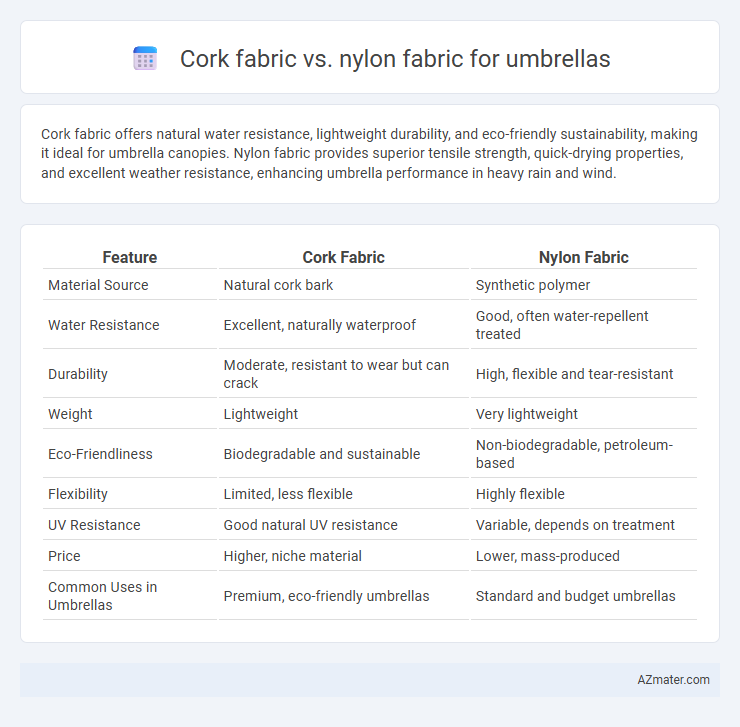 Cork fabric vs. nylon fabric for umbrellas

Cork fabric offers natural water resistance, lightweight durability, and eco-friendly sustainability, making it ideal for umbrella canopies. Nylon fabric provides superior tensile strength, quick-drying properties, and excellent weather resistance, enhancing umbrella performance in heavy rain and wind.

| Feature | Cork Fabric | Nylon Fabric |
|---|---|---|
| Material Source | Natural cork bark | Synthetic polymer |
| Water Resistance | Excellent, naturally waterproof | Good, often water-repellent treated |
| Durability | Moderate, resistant to wear but can crack | High, flexible and tear-resistant |
| Weight | Lightweight | Very lightweight |
| Eco-Friendliness | Biodegradable and sustainable | Non-biodegradable, petroleum-based |
| Flexibility | Limited, less flexible | Highly flexible |
| UV Resistance | Good natural UV resistance | Variable, depends on treatment |
| Price | Higher, niche material | Lower, mass-produced |
| Common Uses in Umbrellas | Premium, eco-friendly umbrellas | Standard and budget umbrellas |

AZmater.com