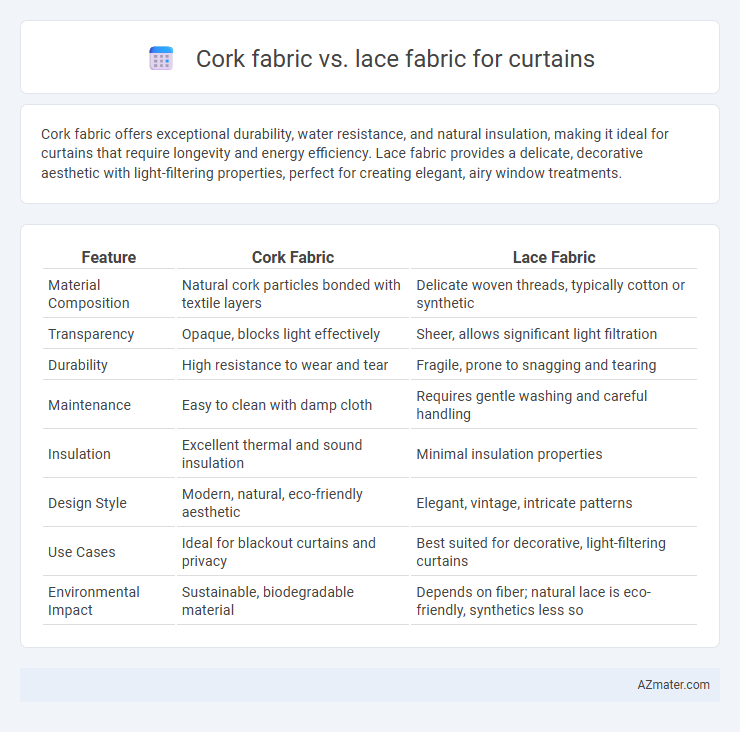 Cork fabric vs. lace fabric for curtains

Cork fabric offers exceptional durability, water resistance, and natural insulation, making it ideal for curtains that require longevity and energy efficiency. Lace fabric provides a delicate, decorative aesthetic with light-filtering properties, perfect for creating elegant, airy window treatments.

| Feature | Cork Fabric | Lace Fabric |
|---|---|---|
| Material Composition | Natural cork particles bonded with textile layers | Delicate woven threads, typically cotton or synthetic |
| Transparency | Opaque, blocks light effectively | Sheer, allows significant light filtration |
| Durability | High resistance to wear and tear | Fragile, prone to snagging and tearing |
| Maintenance | Easy to clean with damp cloth | Requires gentle washing and careful handling |
| Insulation | Excellent thermal and sound insulation | Minimal insulation properties |
| Design Style | Modern, natural, eco-friendly aesthetic | Elegant, vintage, intricate patterns |
| Use Cases | Ideal for blackout curtains and privacy | Best suited for decorative, light-filtering curtains |
| Environmental Impact | Sustainable, biodegradable material | Depends on fiber; natural lace is eco-friendly, synthetics less so |

AZmater.com