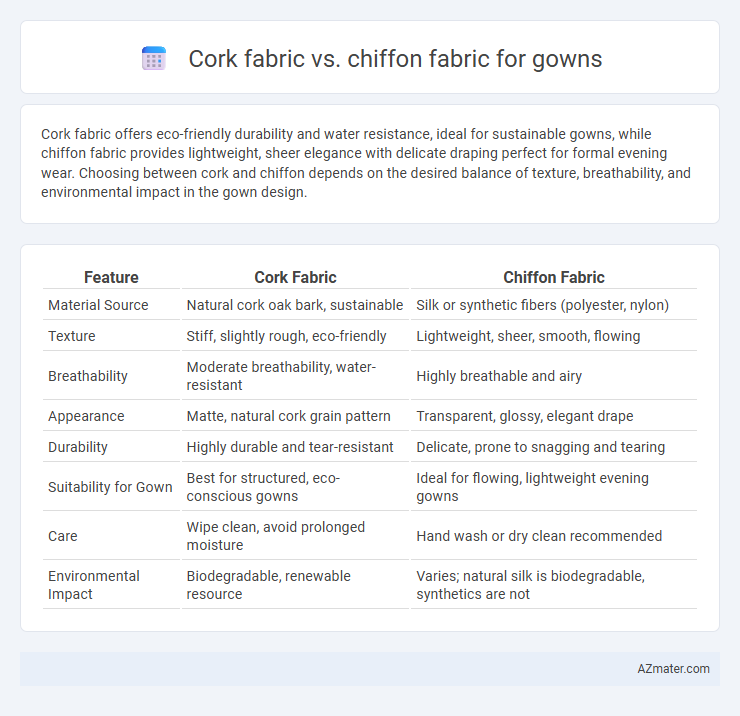 Cork fabric vs. chiffon fabric for gowns

Cork fabric offers eco-friendly durability and water resistance, ideal for sustainable gowns, while chiffon fabric provides lightweight, sheer elegance with delicate draping perfect for formal evening wear. Choosing between cork and chiffon depends on the desired balance of texture, breathability, and environmental impact in the gown design.

| Feature | Cork Fabric | Chiffon Fabric |
|---|---|---|
| Material Source | Natural cork oak bark, sustainable | Silk or synthetic fibers (polyester, nylon) |
| Texture | Stiff, slightly rough, eco-friendly | Lightweight, sheer, smooth, flowing |
| Breathability | Moderate breathability, water-resistant | Highly breathable and airy |
| Appearance | Matte, natural cork grain pattern | Transparent, glossy, elegant drape |
| Durability | Highly durable and tear-resistant | Delicate, prone to snagging and tearing |
| Suitability for Gown | Best for structured, eco-conscious gowns | Ideal for flowing, lightweight evening gowns |
| Care | Wipe clean, avoid prolonged moisture | Hand wash or dry clean recommended |
| Environmental Impact | Biodegradable, renewable resource | Varies; natural silk is biodegradable, synthetics are not |

AZmater.com