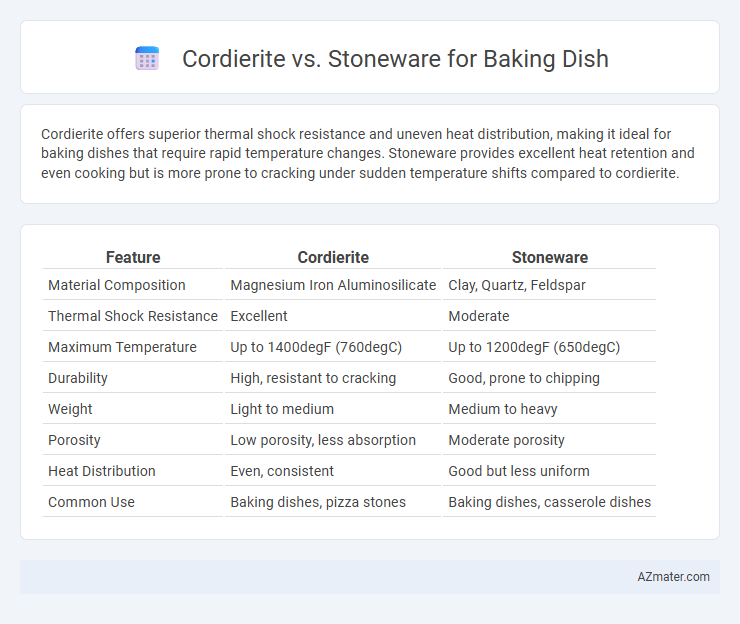 Cordierite vs. Stoneware for Baking Dish

Cordierite offers superior thermal shock resistance and uneven heat distribution, making it ideal for baking dishes that require rapid temperature changes. Stoneware provides excellent heat retention and even cooking but is more prone to cracking under sudden temperature shifts compared to cordierite.

| Feature | Cordierite | Stoneware |
|---|---|---|
| Material Composition | Magnesium Iron Aluminosilicate | Clay, Quartz, Feldspar |
| Thermal Shock Resistance | Excellent | Moderate |
| Maximum Temperature | Up to 1400degF (760degC) | Up to 1200degF (650degC) |
| Durability | High, resistant to cracking | Good, prone to chipping |
| Weight | Light to medium | Medium to heavy |
| Porosity | Low porosity, less absorption | Moderate porosity |
| Heat Distribution | Even, consistent | Good but less uniform |
| Common Use | Baking dishes, pizza stones | Baking dishes, casserole dishes |

AZmater.com