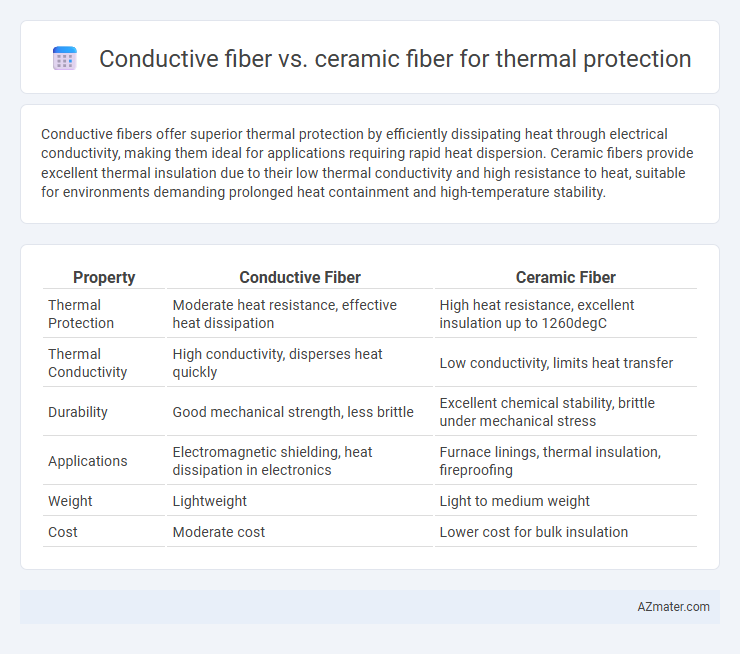 Conductive fiber vs. ceramic fiber for thermal protection

Conductive fibers offer superior thermal protection by efficiently dissipating heat through electrical conductivity, making them ideal for applications requiring rapid heat dispersion. Ceramic fibers provide excellent thermal insulation due to their low thermal conductivity and high resistance to heat, suitable for environments demanding prolonged heat containment and high-temperature stability.

| Property | Conductive Fiber | Ceramic Fiber |
|---|---|---|
| Thermal Protection | Moderate heat resistance, effective heat dissipation | High heat resistance, excellent insulation up to 1260degC |
| Thermal Conductivity | High conductivity, disperses heat quickly | Low conductivity, limits heat transfer |
| Durability | Good mechanical strength, less brittle | Excellent chemical stability, brittle under mechanical stress |
| Applications | Electromagnetic shielding, heat dissipation in electronics | Furnace linings, thermal insulation, fireproofing |
| Weight | Lightweight | Light to medium weight |
| Cost | Moderate cost | Lower cost for bulk insulation |

AZmater.com