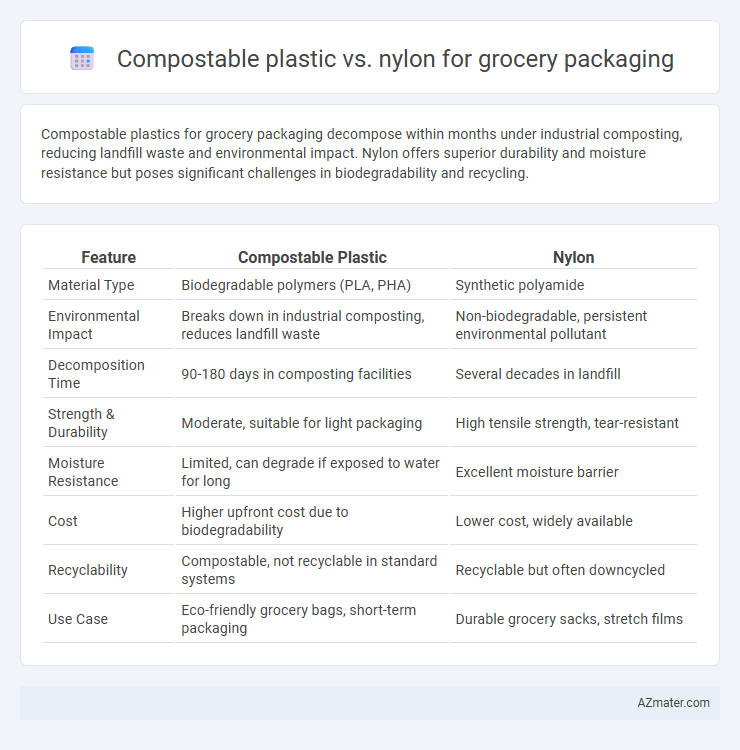 Compostable plastic vs. nylon for grocery packaging

Compostable plastics for grocery packaging decompose within months under industrial composting, reducing landfill waste and environmental impact. Nylon offers superior durability and moisture resistance but poses significant challenges in biodegradability and recycling.

| Feature | Compostable Plastic | Nylon |
|---|---|---|
| Material Type | Biodegradable polymers (PLA, PHA) | Synthetic polyamide |
| Environmental Impact | Breaks down in industrial composting, reduces landfill waste | Non-biodegradable, persistent environmental pollutant |
| Decomposition Time | 90-180 days in composting facilities | Several decades in landfill |
| Strength & Durability | Moderate, suitable for light packaging | High tensile strength, tear-resistant |
| Moisture Resistance | Limited, can degrade if exposed to water for long | Excellent moisture barrier |
| Cost | Higher upfront cost due to biodegradability | Lower cost, widely available |
| Recyclability | Compostable, not recyclable in standard systems | Recyclable but often downcycled |
| Use Case | Eco-friendly grocery bags, short-term packaging | Durable grocery sacks, stretch films |

AZmater.com