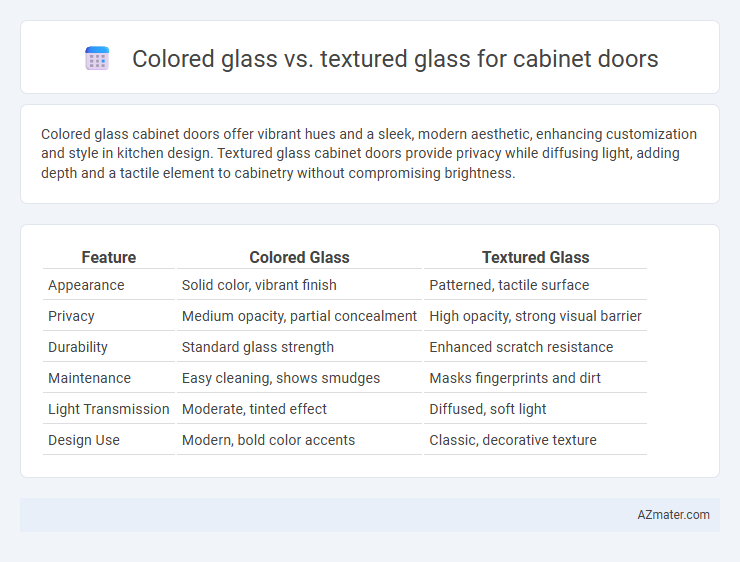 Colored glass vs. textured glass for cabinet doors

Colored glass cabinet doors offer vibrant hues and a sleek, modern aesthetic, enhancing customization and style in kitchen design. Textured glass cabinet doors provide privacy while diffusing light, adding depth and a tactile element to cabinetry without compromising brightness.

| Feature | Colored Glass | Textured Glass |
|---|---|---|
| Appearance | Solid color, vibrant finish | Patterned, tactile surface |
| Privacy | Medium opacity, partial concealment | High opacity, strong visual barrier |
| Durability | Standard glass strength | Enhanced scratch resistance |
| Maintenance | Easy cleaning, shows smudges | Masks fingerprints and dirt |
| Light Transmission | Moderate, tinted effect | Diffused, soft light |
| Design Use | Modern, bold color accents | Classic, decorative texture |

AZmater.com