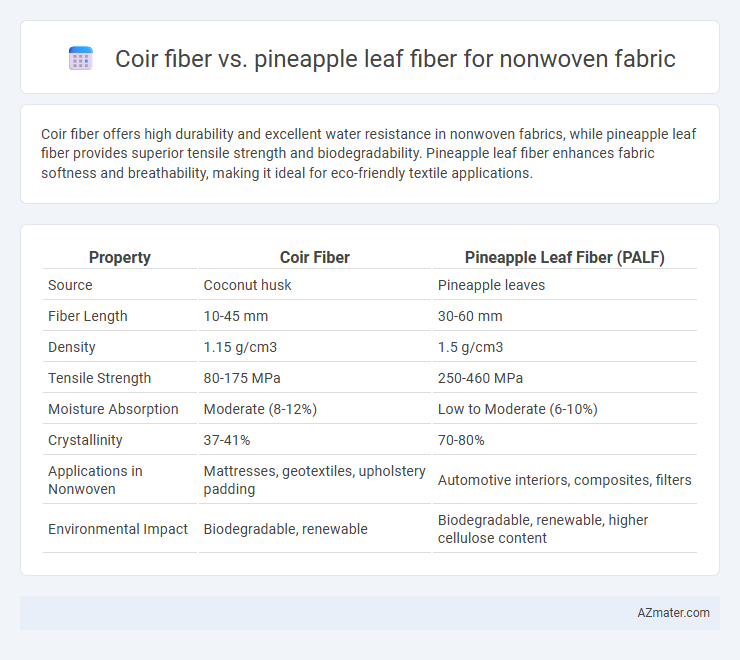 Coir fiber vs. pineapple leaf fiber for nonwoven fabric

Coir fiber offers high durability and excellent water resistance in nonwoven fabrics, while pineapple leaf fiber provides superior tensile strength and biodegradability. Pineapple leaf fiber enhances fabric softness and breathability, making it ideal for eco-friendly textile applications.

| Property | Coir Fiber | Pineapple Leaf Fiber (PALF) |
|---|---|---|
| Source | Coconut husk | Pineapple leaves |
| Fiber Length | 10-45 mm | 30-60 mm |
| Density | 1.15 g/cm3 | 1.5 g/cm3 |
| Tensile Strength | 80-175 MPa | 250-460 MPa |
| Moisture Absorption | Moderate (8-12%) | Low to Moderate (6-10%) |
| Crystallinity | 37-41% | 70-80% |
| Applications in Nonwoven | Mattresses, geotextiles, upholstery padding | Automotive interiors, composites, filters |
| Environmental Impact | Biodegradable, renewable | Biodegradable, renewable, higher cellulose content |

AZmater.com