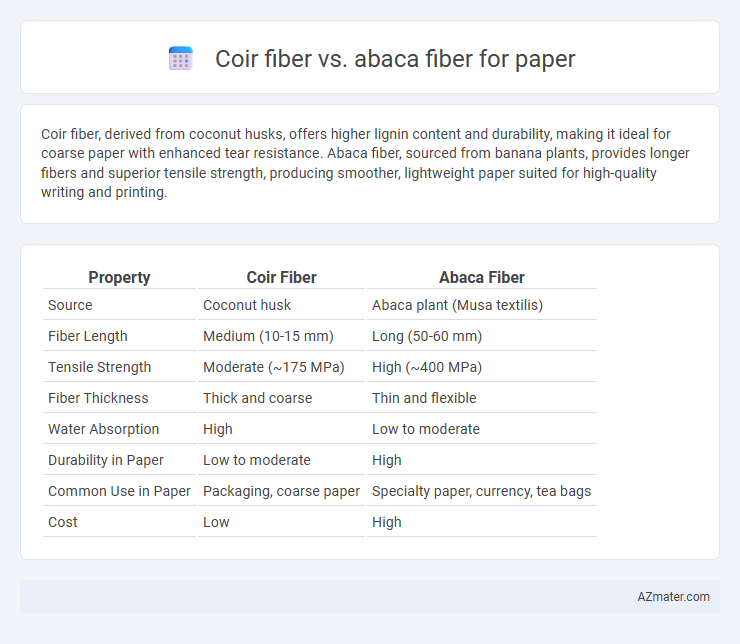 Coir fiber vs. abaca fiber for paper

Coir fiber, derived from coconut husks, offers higher lignin content and durability, making it ideal for coarse paper with enhanced tear resistance. Abaca fiber, sourced from banana plants, provides longer fibers and superior tensile strength, producing smoother, lightweight paper suited for high-quality writing and printing.

| Property | Coir Fiber | Abaca Fiber |
|---|---|---|
| Source | Coconut husk | Abaca plant (Musa textilis) |
| Fiber Length | Medium (10-15 mm) | Long (50-60 mm) |
| Tensile Strength | Moderate (~175 MPa) | High (~400 MPa) |
| Fiber Thickness | Thick and coarse | Thin and flexible |
| Water Absorption | High | Low to moderate |
| Durability in Paper | Low to moderate | High |
| Common Use in Paper | Packaging, coarse paper | Specialty paper, currency, tea bags |
| Cost | Low | High |

AZmater.com