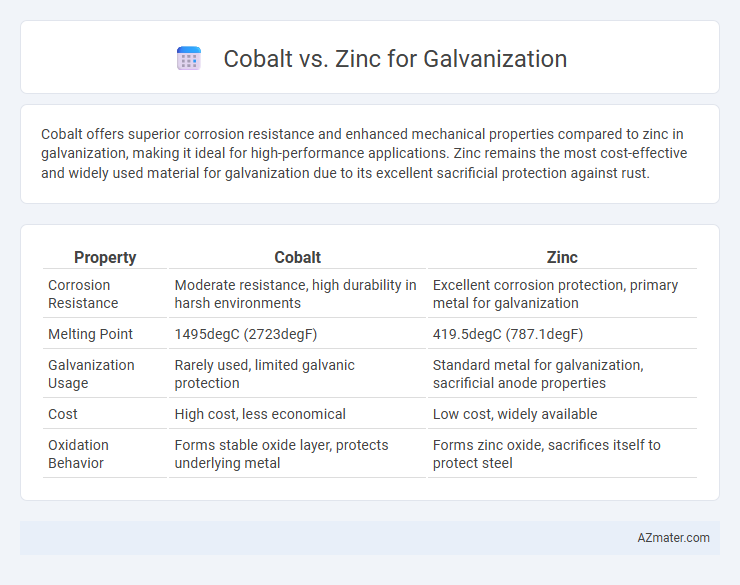 Cobalt vs. Zinc for Galvanization

Cobalt offers superior corrosion resistance and enhanced mechanical properties compared to zinc in galvanization, making it ideal for high-performance applications. Zinc remains the most cost-effective and widely used material for galvanization due to its excellent sacrificial protection against rust.

| Property | Cobalt | Zinc |
|---|---|---|
| Corrosion Resistance | Moderate resistance, high durability in harsh environments | Excellent corrosion protection, primary metal for galvanization |
| Melting Point | 1495degC (2723degF) | 419.5degC (787.1degF) |
| Galvanization Usage | Rarely used, limited galvanic protection | Standard metal for galvanization, sacrificial anode properties |
| Cost | High cost, less economical | Low cost, widely available |
| Oxidation Behavior | Forms stable oxide layer, protects underlying metal | Forms zinc oxide, sacrifices itself to protect steel |

AZmater.com