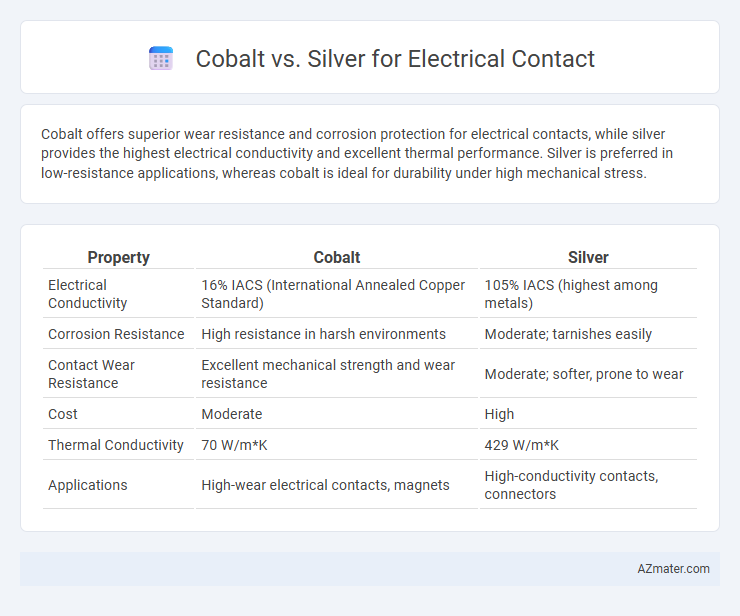 Cobalt vs. Silver for Electrical Contact

Cobalt offers superior wear resistance and corrosion protection for electrical contacts, while silver provides the highest electrical conductivity and excellent thermal performance. Silver is preferred in low-resistance applications, whereas cobalt is ideal for durability under high mechanical stress.

| Property | Cobalt | Silver |
|---|---|---|
| Electrical Conductivity | 16% IACS (International Annealed Copper Standard) | 105% IACS (highest among metals) |
| Corrosion Resistance | High resistance in harsh environments | Moderate; tarnishes easily |
| Contact Wear Resistance | Excellent mechanical strength and wear resistance | Moderate; softer, prone to wear |
| Cost | Moderate | High |
| Thermal Conductivity | 70 W/m*K | 429 W/m*K |
| Applications | High-wear electrical contacts, magnets | High-conductivity contacts, connectors |

AZmater.com