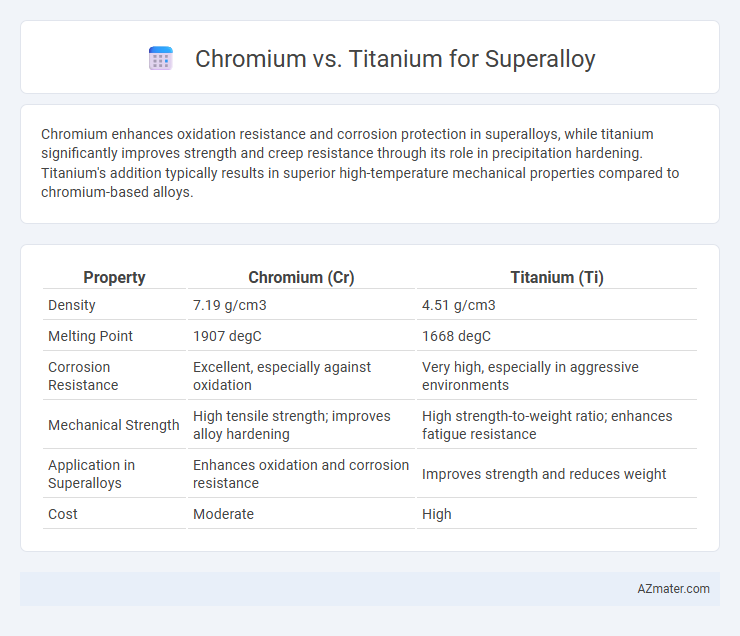 Chromium vs. Titanium for Superalloy

Chromium enhances oxidation resistance and corrosion protection in superalloys, while titanium significantly improves strength and creep resistance through its role in precipitation hardening. Titanium's addition typically results in superior high-temperature mechanical properties compared to chromium-based alloys.

| Property | Chromium (Cr) | Titanium (Ti) |
|---|---|---|
| Density | 7.19 g/cm3 | 4.51 g/cm3 |
| Melting Point | 1907 degC | 1668 degC |
| Corrosion Resistance | Excellent, especially against oxidation | Very high, especially in aggressive environments |
| Mechanical Strength | High tensile strength; improves alloy hardening | High strength-to-weight ratio; enhances fatigue resistance |
| Application in Superalloys | Enhances oxidation and corrosion resistance | Improves strength and reduces weight |
| Cost | Moderate | High |

AZmater.com