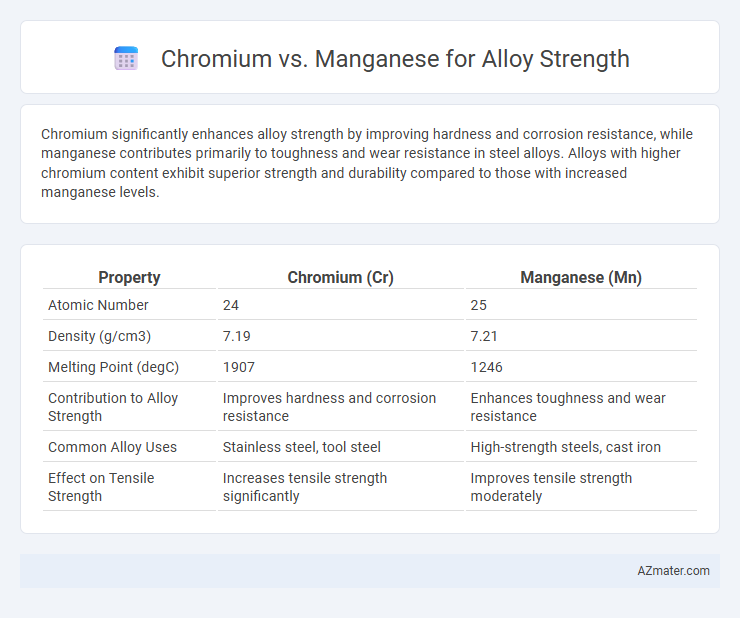 Chromium vs. Manganese for Alloy Strength

Chromium significantly enhances alloy strength by improving hardness and corrosion resistance, while manganese contributes primarily to toughness and wear resistance in steel alloys. Alloys with higher chromium content exhibit superior strength and durability compared to those with increased manganese levels.

| Property | Chromium (Cr) | Manganese (Mn) |
|---|---|---|
| Atomic Number | 24 | 25 |
| Density (g/cm3) | 7.19 | 7.21 |
| Melting Point (degC) | 1907 | 1246 |
| Contribution to Alloy Strength | Improves hardness and corrosion resistance | Enhances toughness and wear resistance |
| Common Alloy Uses | Stainless steel, tool steel | High-strength steels, cast iron |
| Effect on Tensile Strength | Increases tensile strength significantly | Improves tensile strength moderately |

AZmater.com