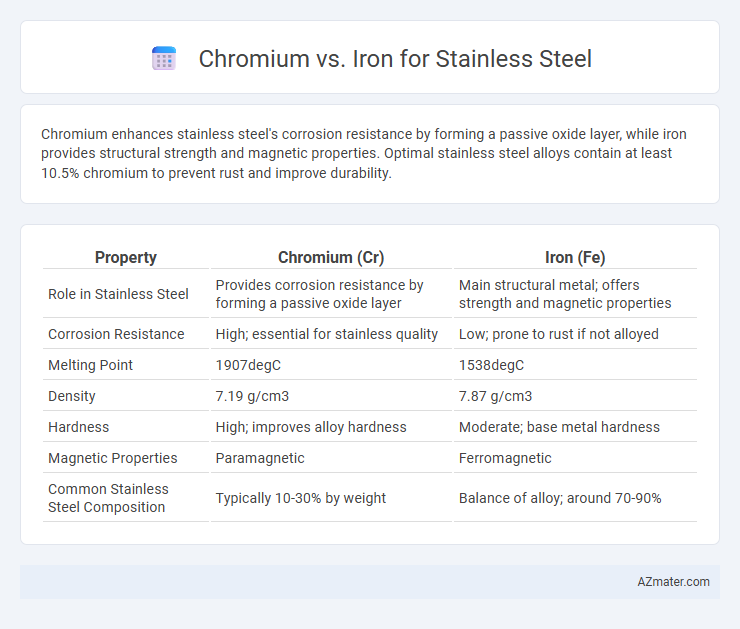 Chromium vs. Iron for Stainless Steel

Chromium enhances stainless steel's corrosion resistance by forming a passive oxide layer, while iron provides structural strength and magnetic properties. Optimal stainless steel alloys contain at least 10.5% chromium to prevent rust and improve durability.

| Property | Chromium (Cr) | Iron (Fe) |
|---|---|---|
| Role in Stainless Steel | Provides corrosion resistance by forming a passive oxide layer | Main structural metal; offers strength and magnetic properties |
| Corrosion Resistance | High; essential for stainless quality | Low; prone to rust if not alloyed |
| Melting Point | 1907degC | 1538degC |
| Density | 7.19 g/cm3 | 7.87 g/cm3 |
| Hardness | High; improves alloy hardness | Moderate; base metal hardness |
| Magnetic Properties | Paramagnetic | Ferromagnetic |
| Common Stainless Steel Composition | Typically 10-30% by weight | Balance of alloy; around 70-90% |

AZmater.com