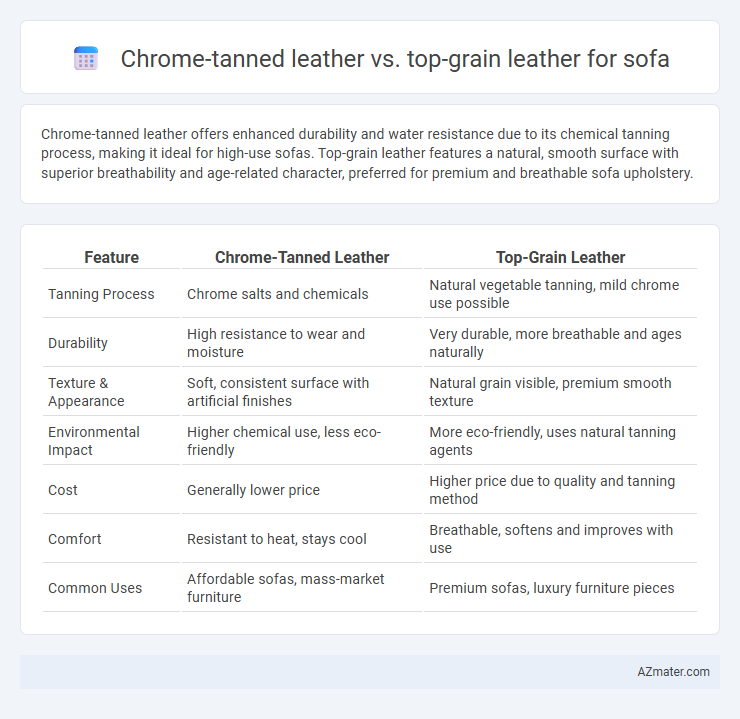 Chrome-tanned leather vs. top-grain leather for sofa

Chrome-tanned leather offers enhanced durability and water resistance due to its chemical tanning process, making it ideal for high-use sofas. Top-grain leather features a natural, smooth surface with superior breathability and age-related character, preferred for premium and breathable sofa upholstery.

| Feature | Chrome-Tanned Leather | Top-Grain Leather |
|---|---|---|
| Tanning Process | Chrome salts and chemicals | Natural vegetable tanning, mild chrome use possible |
| Durability | High resistance to wear and moisture | Very durable, more breathable and ages naturally |
| Texture & Appearance | Soft, consistent surface with artificial finishes | Natural grain visible, premium smooth texture |
| Environmental Impact | Higher chemical use, less eco-friendly | More eco-friendly, uses natural tanning agents |
| Cost | Generally lower price | Higher price due to quality and tanning method |
| Comfort | Resistant to heat, stays cool | Breathable, softens and improves with use |
| Common Uses | Affordable sofas, mass-market furniture | Premium sofas, luxury furniture pieces |

AZmater.com