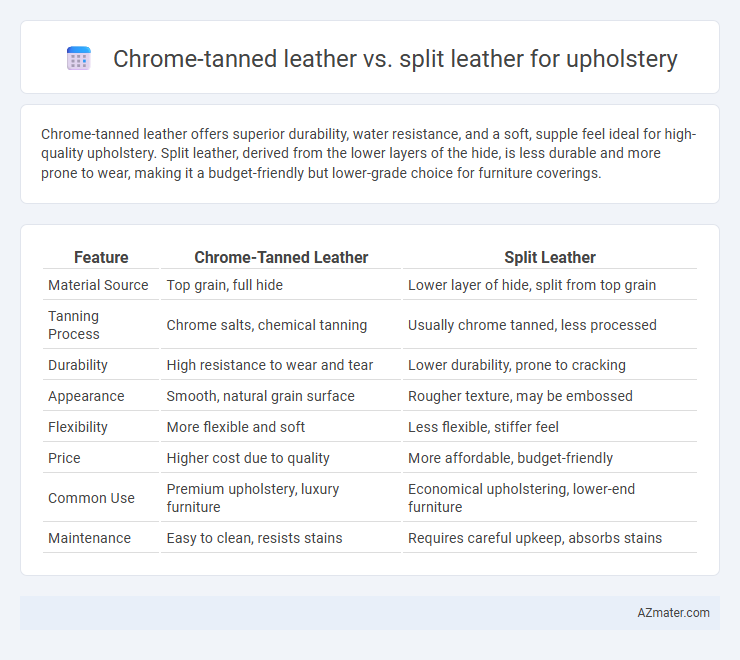 Chrome-tanned leather vs. split leather for upholstery

Chrome-tanned leather offers superior durability, water resistance, and a soft, supple feel ideal for high-quality upholstery. Split leather, derived from the lower layers of the hide, is less durable and more prone to wear, making it a budget-friendly but lower-grade choice for furniture coverings.

| Feature | Chrome-Tanned Leather | Split Leather |
|---|---|---|
| Material Source | Top grain, full hide | Lower layer of hide, split from top grain |
| Tanning Process | Chrome salts, chemical tanning | Usually chrome tanned, less processed |
| Durability | High resistance to wear and tear | Lower durability, prone to cracking |
| Appearance | Smooth, natural grain surface | Rougher texture, may be embossed |
| Flexibility | More flexible and soft | Less flexible, stiffer feel |
| Price | Higher cost due to quality | More affordable, budget-friendly |
| Common Use | Premium upholstery, luxury furniture | Economical upholstering, lower-end furniture |
| Maintenance | Easy to clean, resists stains | Requires careful upkeep, absorbs stains |

AZmater.com