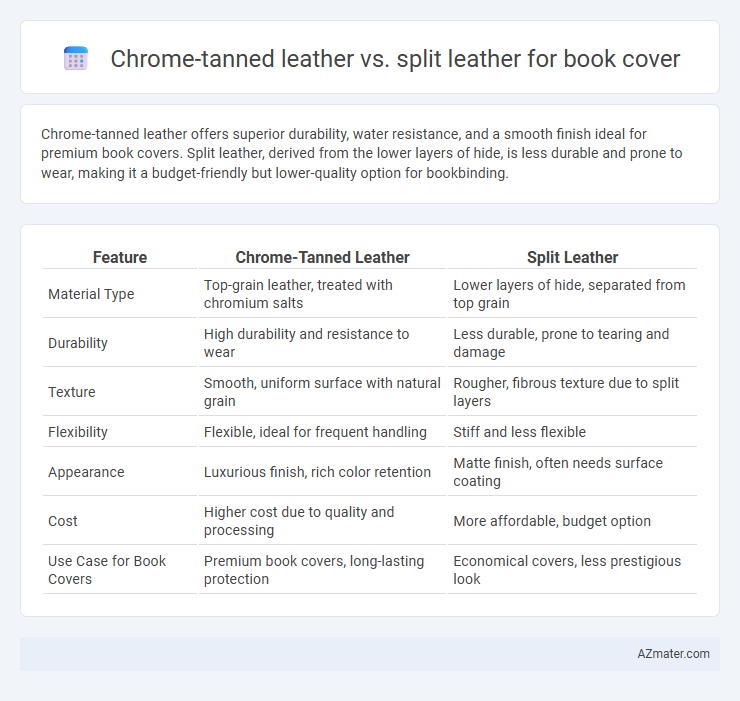 Chrome-tanned leather vs. split leather for book cover

Chrome-tanned leather offers superior durability, water resistance, and a smooth finish ideal for premium book covers. Split leather, derived from the lower layers of hide, is less durable and prone to wear, making it a budget-friendly but lower-quality option for bookbinding.

| Feature | Chrome-Tanned Leather | Split Leather |
|---|---|---|
| Material Type | Top-grain leather, treated with chromium salts | Lower layers of hide, separated from top grain |
| Durability | High durability and resistance to wear | Less durable, prone to tearing and damage |
| Texture | Smooth, uniform surface with natural grain | Rougher, fibrous texture due to split layers |
| Flexibility | Flexible, ideal for frequent handling | Stiff and less flexible |
| Appearance | Luxurious finish, rich color retention | Matte finish, often needs surface coating |
| Cost | Higher cost due to quality and processing | More affordable, budget option |
| Use Case for Book Covers | Premium book covers, long-lasting protection | Economical covers, less prestigious look |

AZmater.com