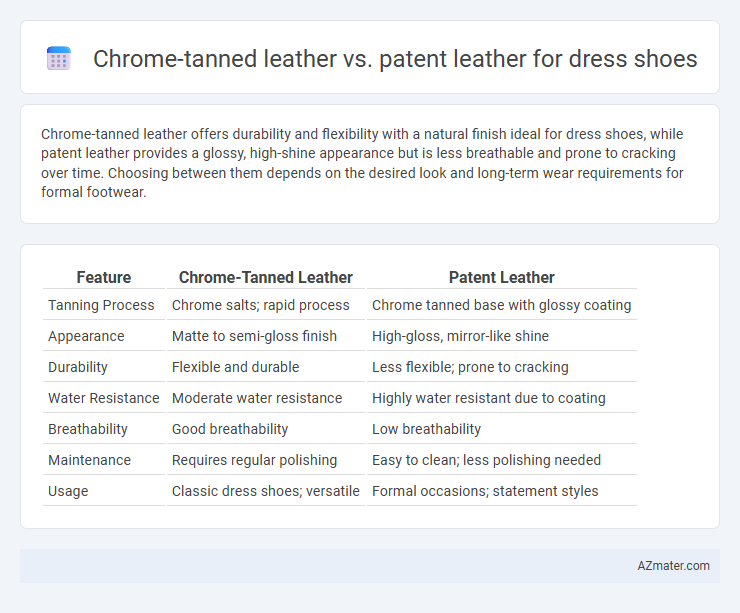 Chrome-tanned leather vs. patent leather for dress shoes

Chrome-tanned leather offers durability and flexibility with a natural finish ideal for dress shoes, while patent leather provides a glossy, high-shine appearance but is less breathable and prone to cracking over time. Choosing between them depends on the desired look and long-term wear requirements for formal footwear.

| Feature | Chrome-Tanned Leather | Patent Leather |
|---|---|---|
| Tanning Process | Chrome salts; rapid process | Chrome tanned base with glossy coating |
| Appearance | Matte to semi-gloss finish | High-gloss, mirror-like shine |
| Durability | Flexible and durable | Less flexible; prone to cracking |
| Water Resistance | Moderate water resistance | Highly water resistant due to coating |
| Breathability | Good breathability | Low breathability |
| Maintenance | Requires regular polishing | Easy to clean; less polishing needed |
| Usage | Classic dress shoes; versatile | Formal occasions; statement styles |

AZmater.com