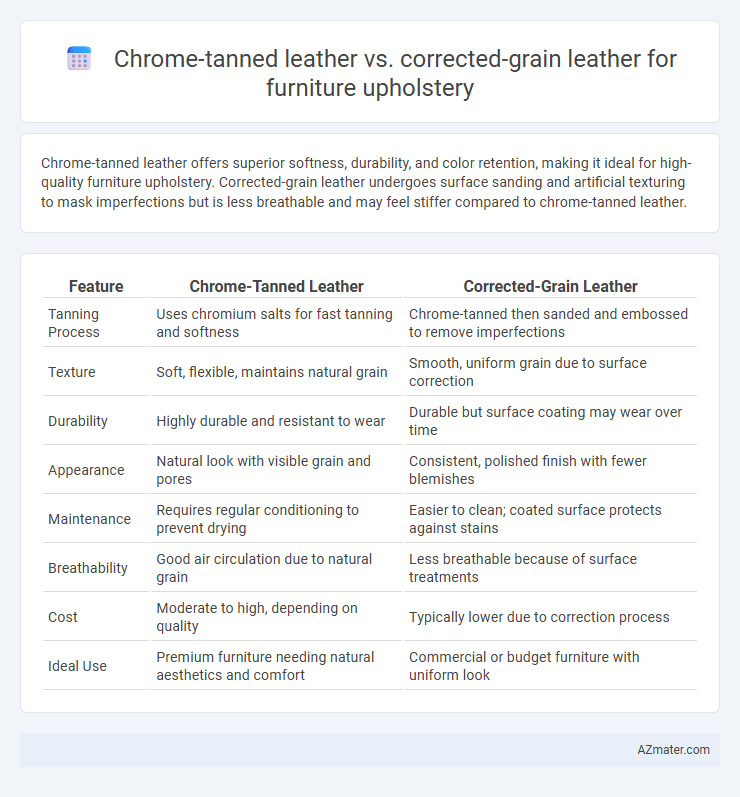 Chrome-tanned leather vs. corrected-grain leather for furniture upholstery

Chrome-tanned leather offers superior softness, durability, and color retention, making it ideal for high-quality furniture upholstery. Corrected-grain leather undergoes surface sanding and artificial texturing to mask imperfections but is less breathable and may feel stiffer compared to chrome-tanned leather.

| Feature | Chrome-Tanned Leather | Corrected-Grain Leather |
|---|---|---|
| Tanning Process | Uses chromium salts for fast tanning and softness | Chrome-tanned then sanded and embossed to remove imperfections |
| Texture | Soft, flexible, maintains natural grain | Smooth, uniform grain due to surface correction |
| Durability | Highly durable and resistant to wear | Durable but surface coating may wear over time |
| Appearance | Natural look with visible grain and pores | Consistent, polished finish with fewer blemishes |
| Maintenance | Requires regular conditioning to prevent drying | Easier to clean; coated surface protects against stains |
| Breathability | Good air circulation due to natural grain | Less breathable because of surface treatments |
| Cost | Moderate to high, depending on quality | Typically lower due to correction process |
| Ideal Use | Premium furniture needing natural aesthetics and comfort | Commercial or budget furniture with uniform look |

AZmater.com