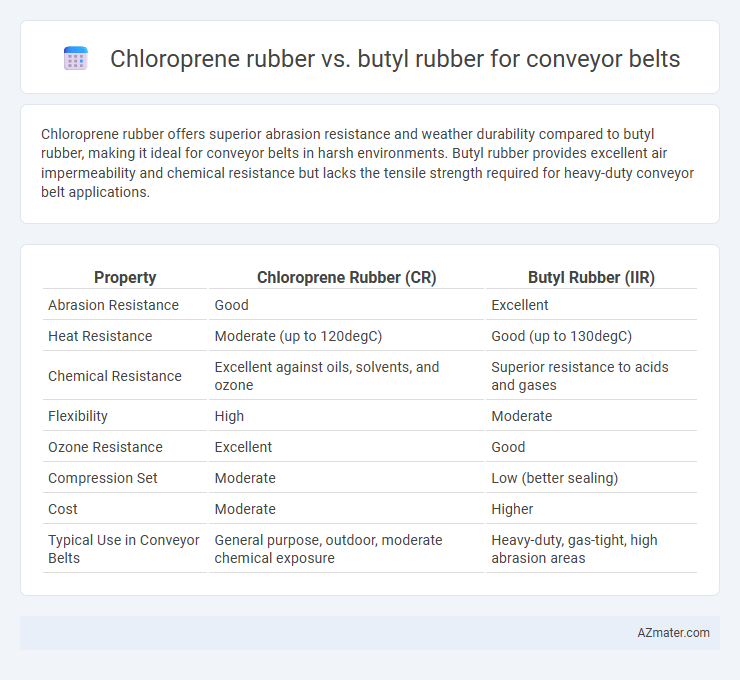 Chloroprene rubber vs. butyl rubber for conveyor belts

Chloroprene rubber offers superior abrasion resistance and weather durability compared to butyl rubber, making it ideal for conveyor belts in harsh environments. Butyl rubber provides excellent air impermeability and chemical resistance but lacks the tensile strength required for heavy-duty conveyor belt applications.

| Property | Chloroprene Rubber (CR) | Butyl Rubber (IIR) |
|---|---|---|
| Abrasion Resistance | Good | Excellent |
| Heat Resistance | Moderate (up to 120degC) | Good (up to 130degC) |
| Chemical Resistance | Excellent against oils, solvents, and ozone | Superior resistance to acids and gases |
| Flexibility | High | Moderate |
| Ozone Resistance | Excellent | Good |
| Compression Set | Moderate | Low (better sealing) |
| Cost | Moderate | Higher |
| Typical Use in Conveyor Belts | General purpose, outdoor, moderate chemical exposure | Heavy-duty, gas-tight, high abrasion areas |

AZmater.com