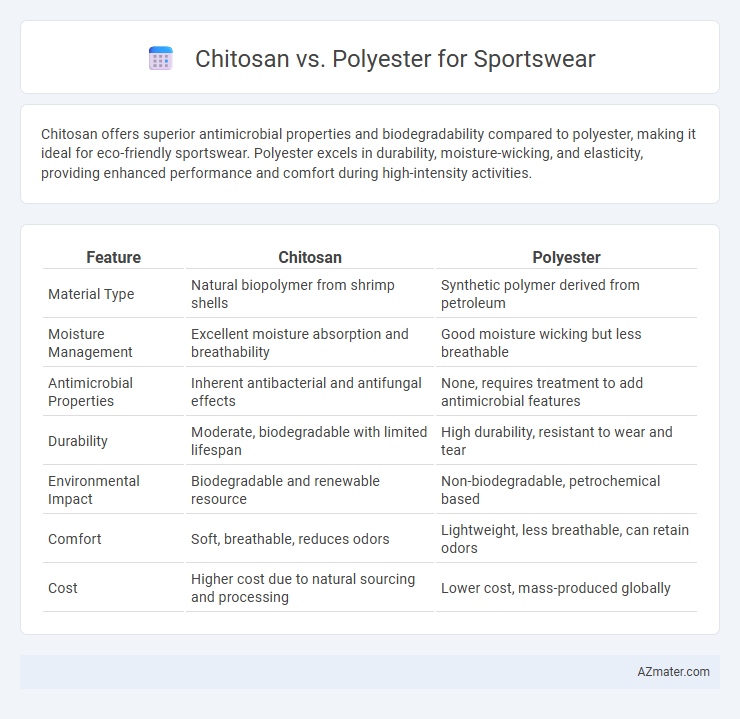 Chitosan vs. Polyester for Sportswear

Chitosan offers superior antimicrobial properties and biodegradability compared to polyester, making it ideal for eco-friendly sportswear. Polyester excels in durability, moisture-wicking, and elasticity, providing enhanced performance and comfort during high-intensity activities.

| Feature | Chitosan | Polyester |
|---|---|---|
| Material Type | Natural biopolymer from shrimp shells | Synthetic polymer derived from petroleum |
| Moisture Management | Excellent moisture absorption and breathability | Good moisture wicking but less breathable |
| Antimicrobial Properties | Inherent antibacterial and antifungal effects | None, requires treatment to add antimicrobial features |
| Durability | Moderate, biodegradable with limited lifespan | High durability, resistant to wear and tear |
| Environmental Impact | Biodegradable and renewable resource | Non-biodegradable, petrochemical based |
| Comfort | Soft, breathable, reduces odors | Lightweight, less breathable, can retain odors |
| Cost | Higher cost due to natural sourcing and processing | Lower cost, mass-produced globally |

AZmater.com