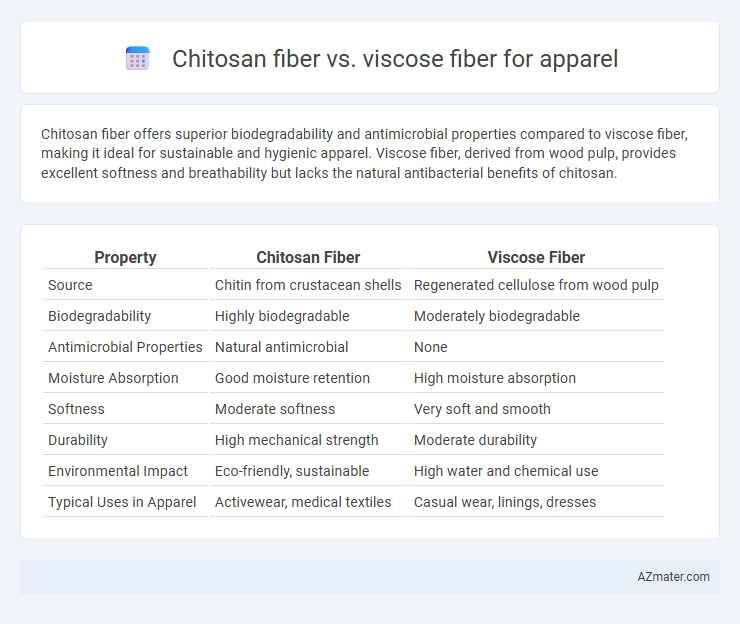 Chitosan fiber vs. viscose fiber for apparel

Chitosan fiber offers superior biodegradability and antimicrobial properties compared to viscose fiber, making it ideal for sustainable and hygienic apparel. Viscose fiber, derived from wood pulp, provides excellent softness and breathability but lacks the natural antibacterial benefits of chitosan.

| Property | Chitosan Fiber | Viscose Fiber |
|---|---|---|
| Source | Chitin from crustacean shells | Regenerated cellulose from wood pulp |
| Biodegradability | Highly biodegradable | Moderately biodegradable |
| Antimicrobial Properties | Natural antimicrobial | None |
| Moisture Absorption | Good moisture retention | High moisture absorption |
| Softness | Moderate softness | Very soft and smooth |
| Durability | High mechanical strength | Moderate durability |
| Environmental Impact | Eco-friendly, sustainable | High water and chemical use |
| Typical Uses in Apparel | Activewear, medical textiles | Casual wear, linings, dresses |

AZmater.com